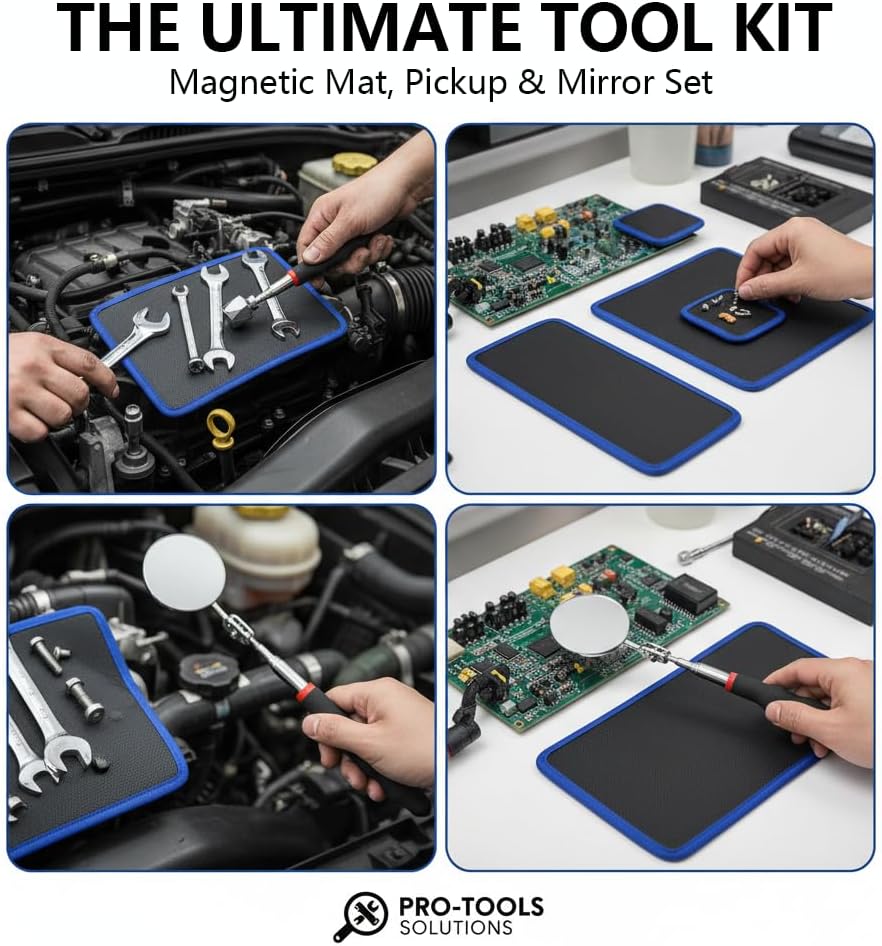 THE ULTIMATE TOOL KIT
Magnetic Mat, Pickup & Mirror Set

PRO-TOOLS
SOLUTIONS