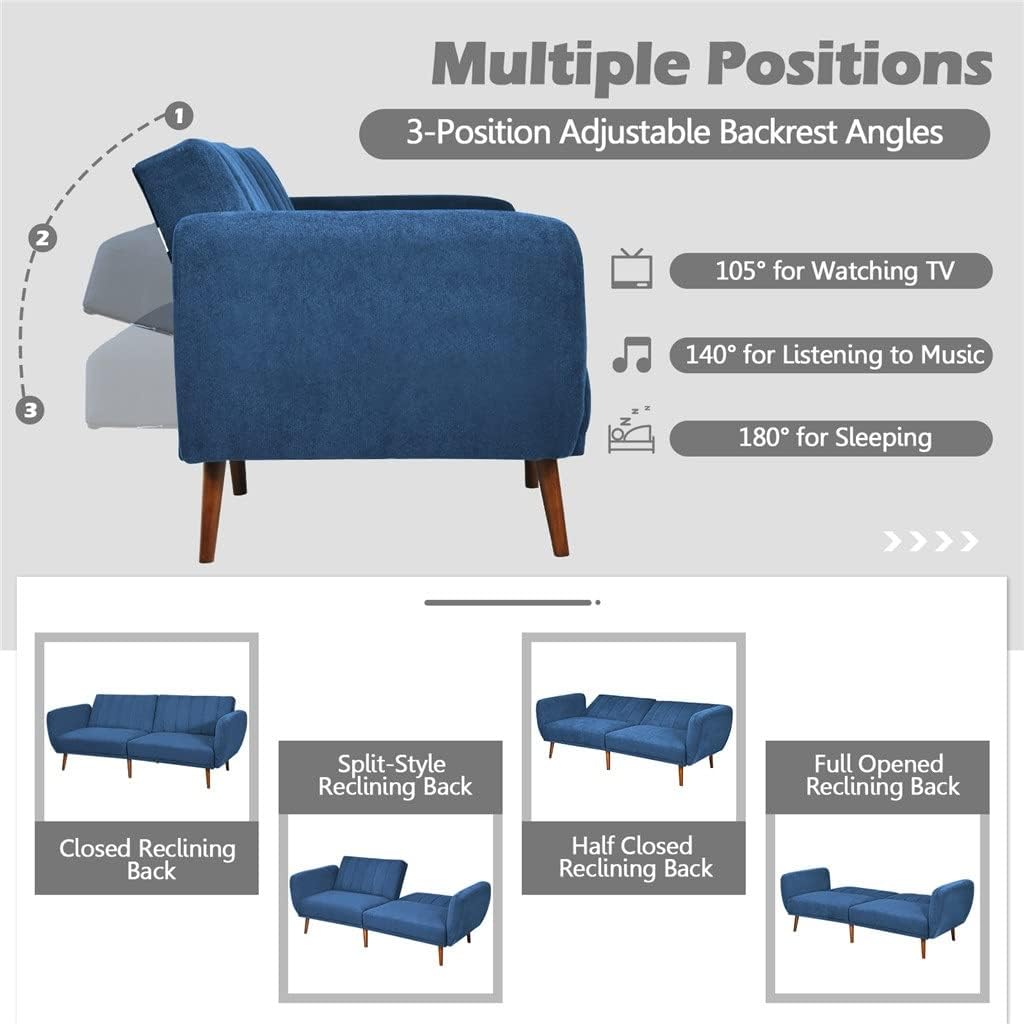 Multiple Positions

3-Position Adjustable Backrest Angles

1

2

3

105° for Watching TV

140° for Listening to Music

180° for Sleeping

Closed Reclining Back

Split-Style Reclining Back

Half Closed Reclining Back

Full Opened Reclining Back