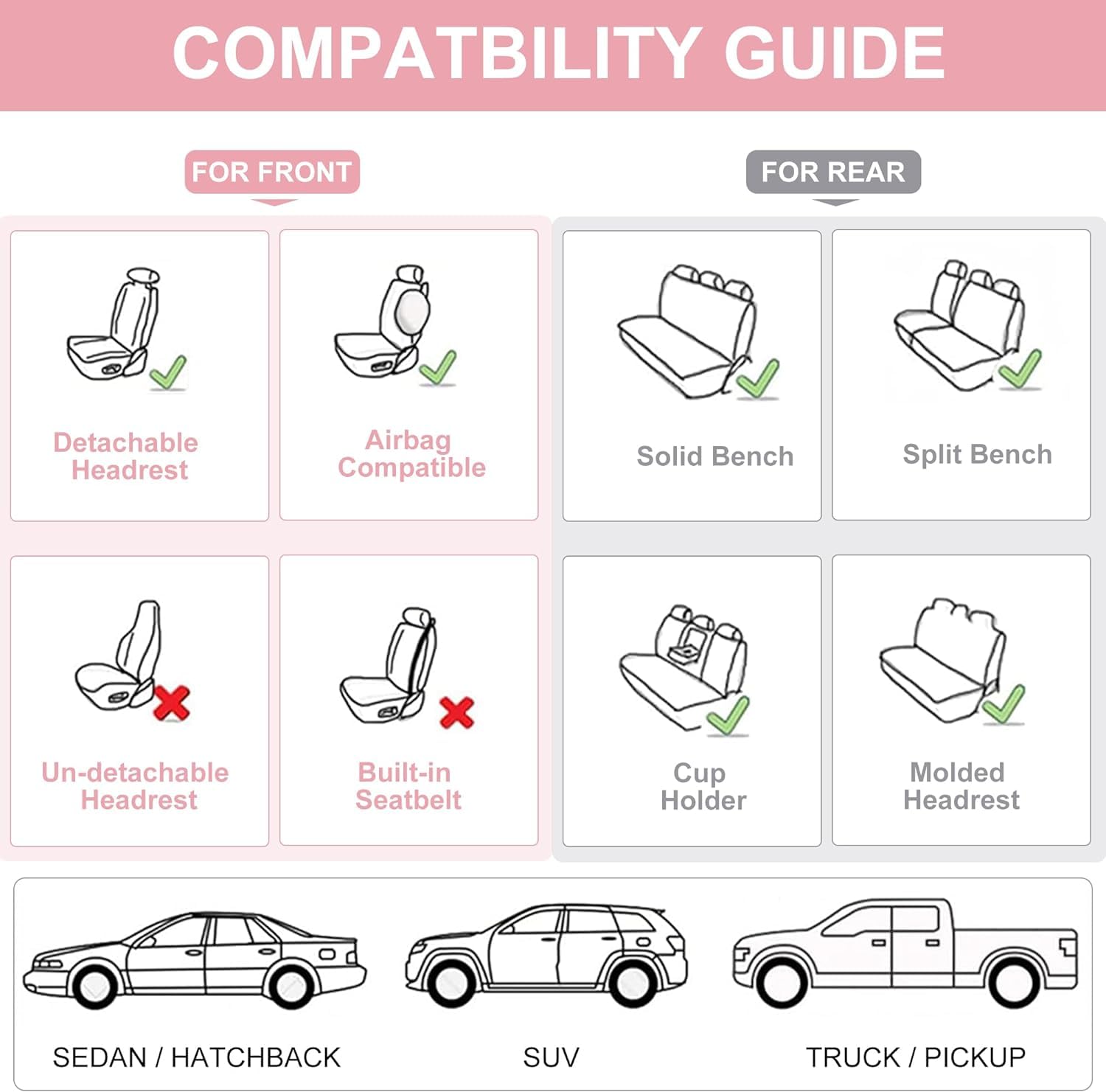 COMPATBILITY GUIDE

FOR FRONT

Detachable Headrest

Airbag Compatible

Un-detachable Headrest

Built-in Seatbelt

FOR REAR

Solid Bench

Split Bench

Cup Holder

Molded Headrest

SEDAN / HATCHBACK

SUV

TRUCK / PICKUP