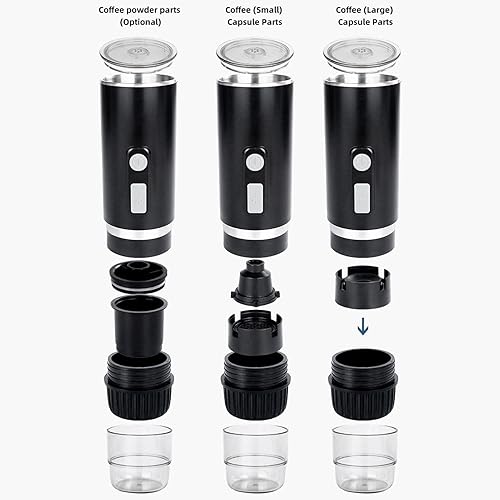 Coffee powder parts (Optional)

Coffee (Small) Capsule Parts

Coffee (Large) Capsule Parts