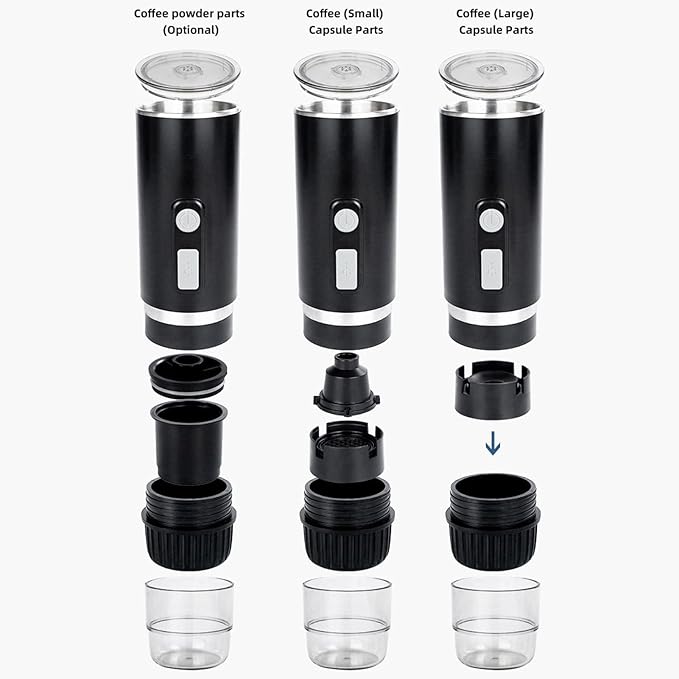 Coffee powder parts (Optional)

Coffee (Small) Capsule Parts

Coffee (Large) Capsule Parts