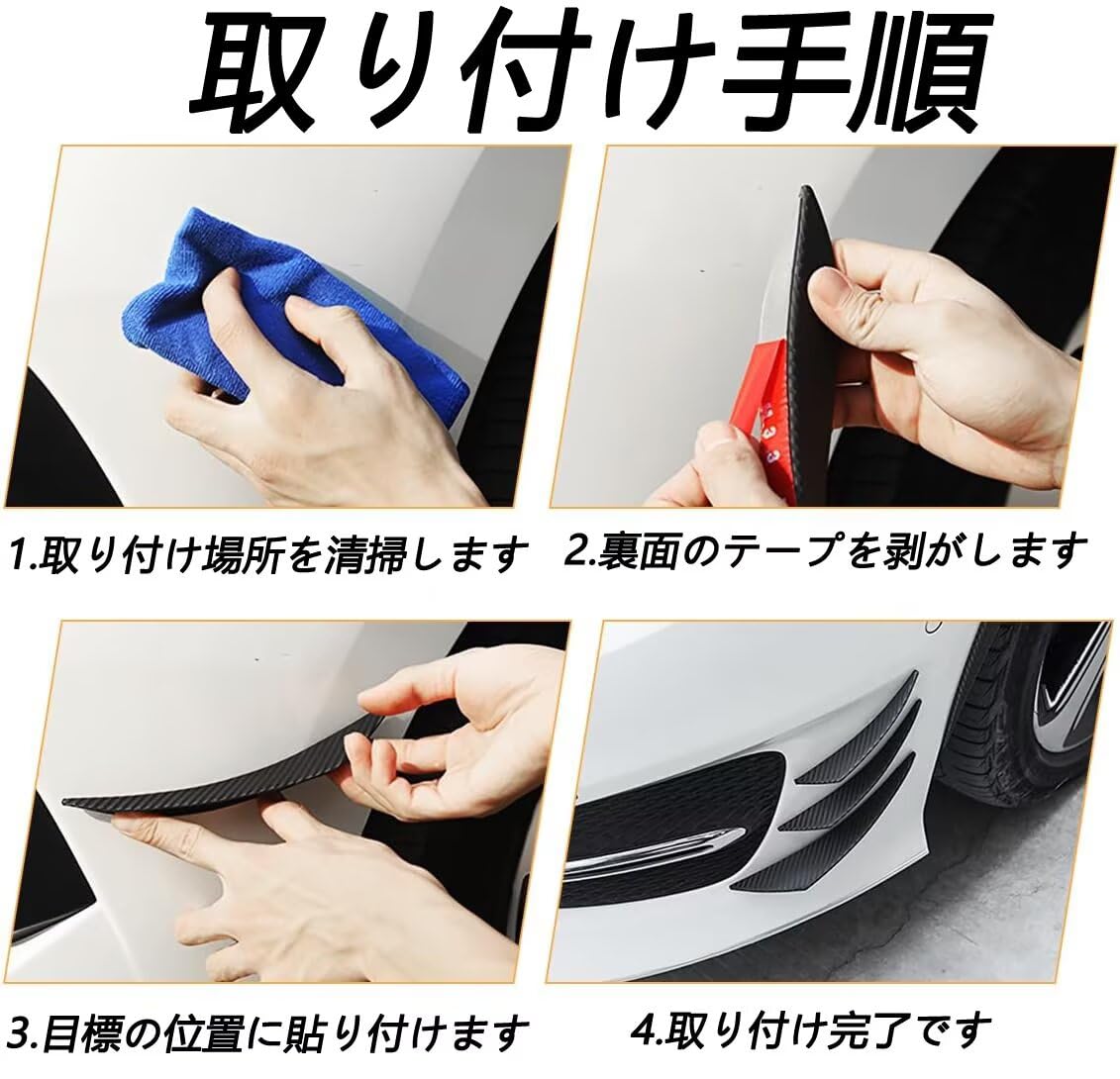 取り付け手順

1.取り付け場所を清掃します

2.裏面のテープを剥がします

3.目標の位置に貼り付けます

4.取り付け完了です