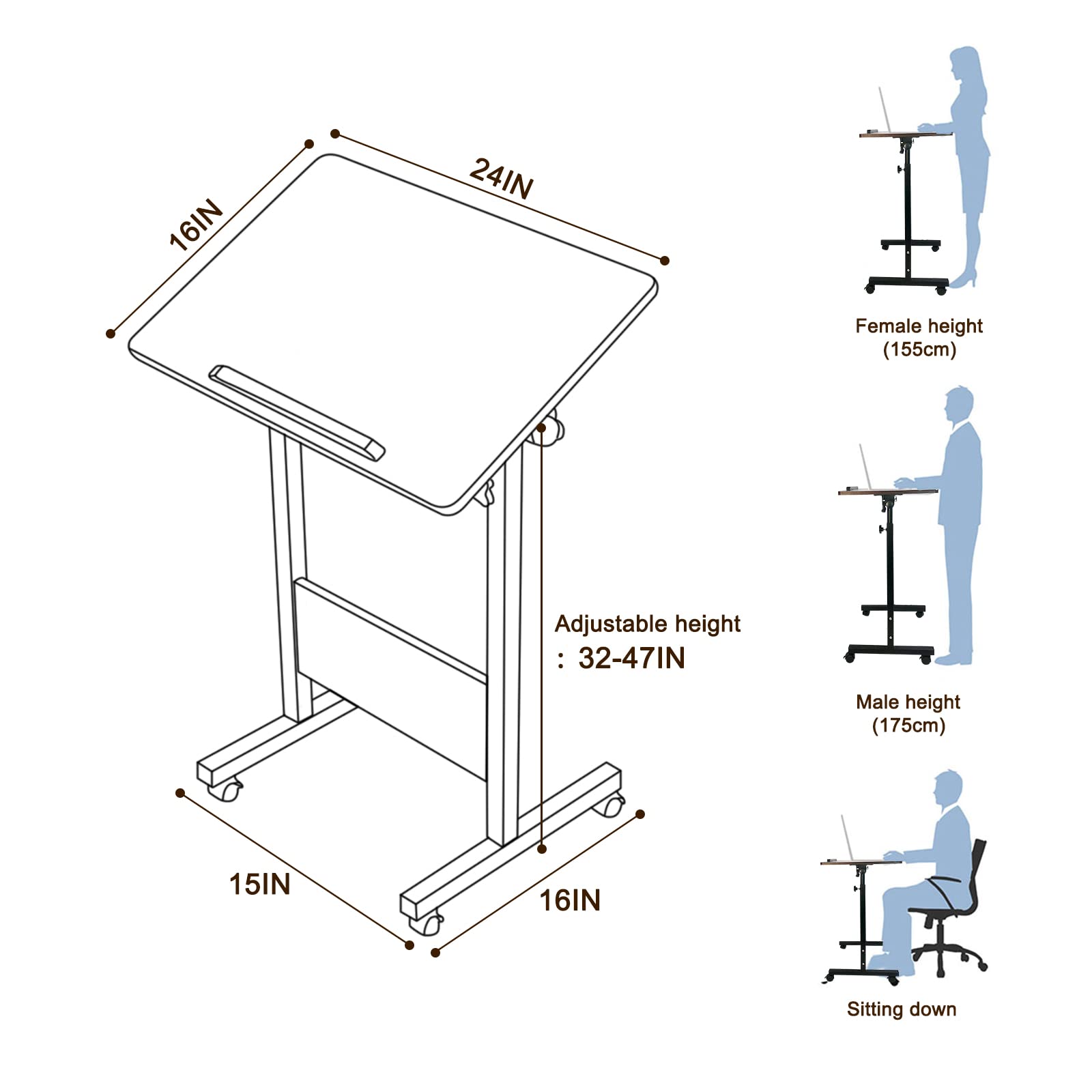 16IN

24IN

Adjustable height
: 32-47IN

15IN

16IN

Female height
(155cm)

Male height
(175cm)

Sitting down