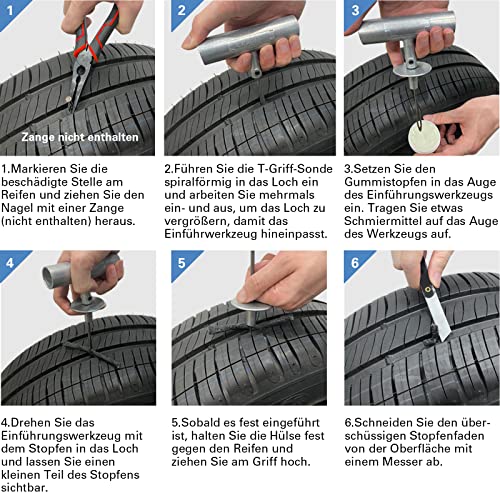 1

Zange nicht enthalten

1.Markieren Sie die beschädigte Stelle am Reifen und ziehen Sie den Nagel mit einer Zange (nicht enthalten) heraus.

2

2.Führen Sie die T-Griff-Sonde spiralförmig in das Loch ein und arbeiten Sie mehrmals ein- und aus, um das Loch zu vergrößern, damit das Einführwerkzeug hineinpasst.

3

3.Setzen Sie den Gummistopfen in das Auge des Einführungswerkzeugs ein. Tragen Sie etwas Schmiermittel auf das Auge des Werkzeugs auf.

4

4.Drehen Sie das Einführungswerkzeug mit dem Stopfen in das Loch und lassen Sie einen kleinen Teil des Stopfens sichtbar.

5

5.Sobald es fest eingeführt ist, halten Sie die Hülse fest gegen den Reifen und ziehen Sie am Griff hoch.

6

6.Schneiden Sie den überschüssigen Stopfenfaden von der Oberfläche mit einem Messer ab.