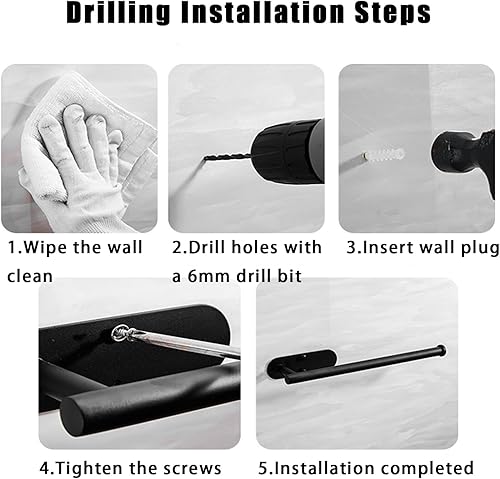 Drilling Installation Steps

1.Wipe the wall clean

2.Drill holes with a 6mm drill bit

3.Insert wall plug

4.Tighten the screws

5.Installation completed