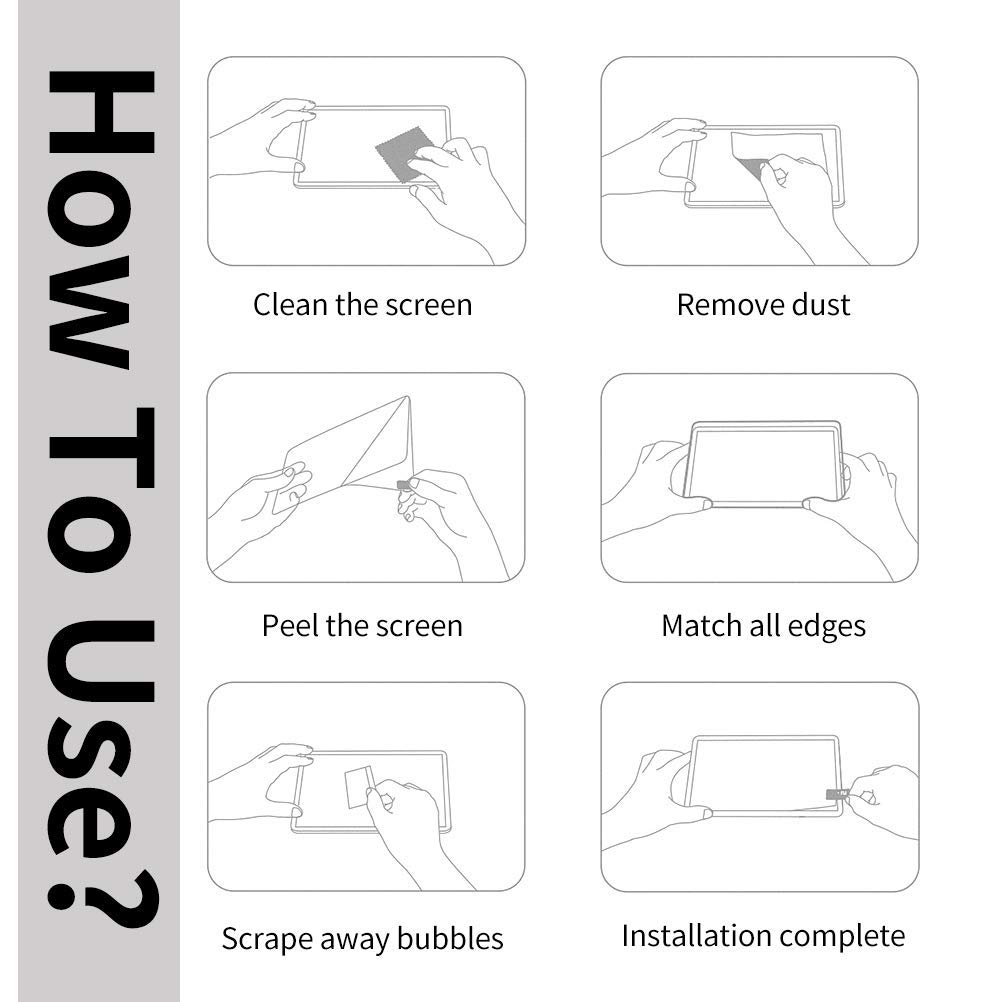 How To Use?

Clean the screen

Remove dust

Peel the screen

Match all edges

Scrape away bubbles

Installation complete