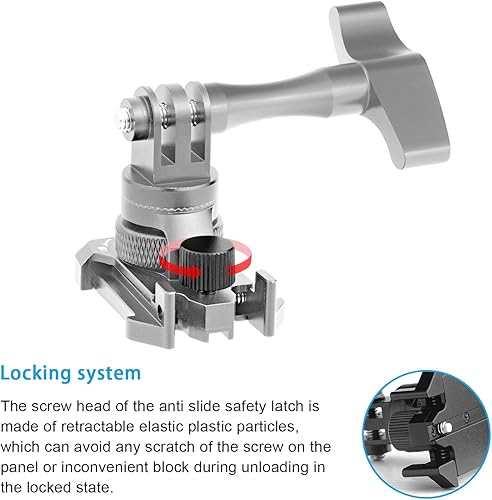 Locking system

The screw head of the anti slide safety latch is made of retractable elastic plastic particles, which can avoid any scratch of the screw on the panel or inconvenient block during unloading in the locked state.