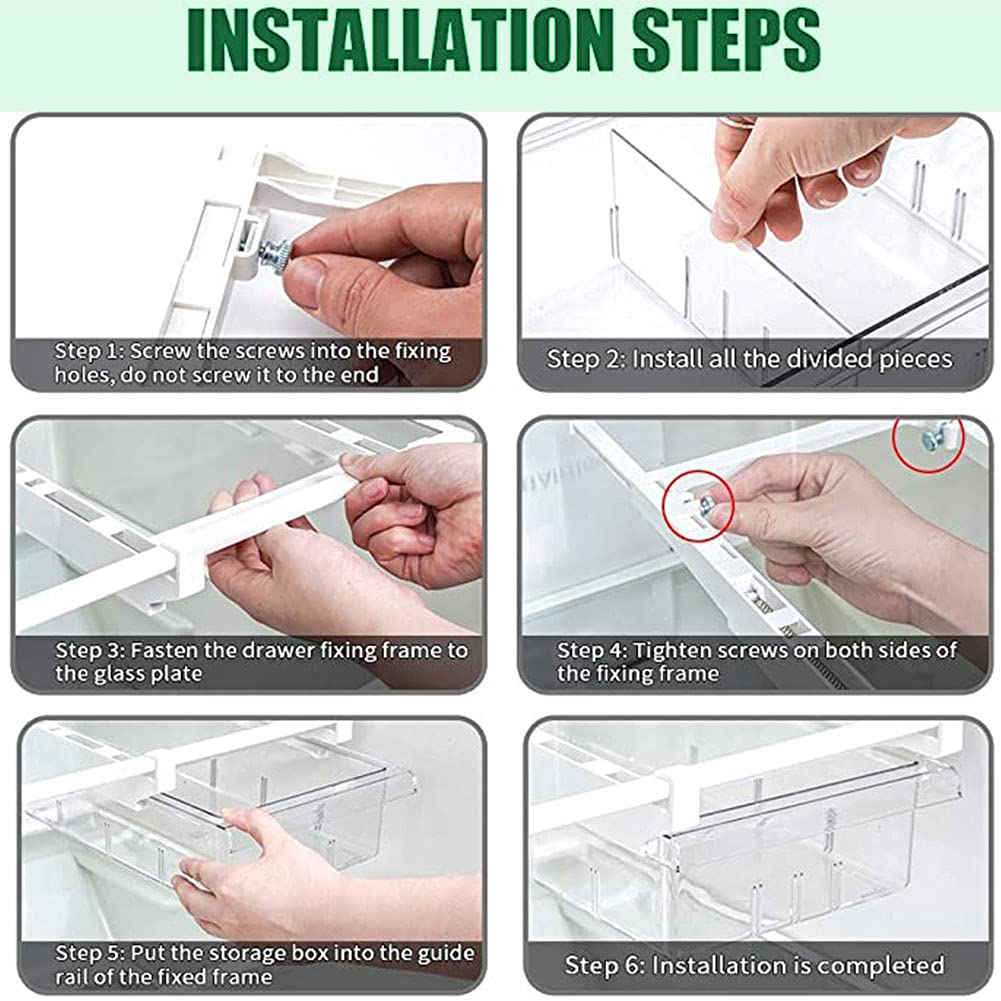 INSTALLATION STEPS

Step 1: Screw the screws into the fixing holes, do not screw it to the end

Step 2: Install all the divided pieces

Step 3: Fasten the drawer fixing frame to the glass plate

Step 4: Tighten screws on both sides of the fixing frame

Step 5: Put the storage box into the guide rail of the fixed frame

Step 6: Installation is completed