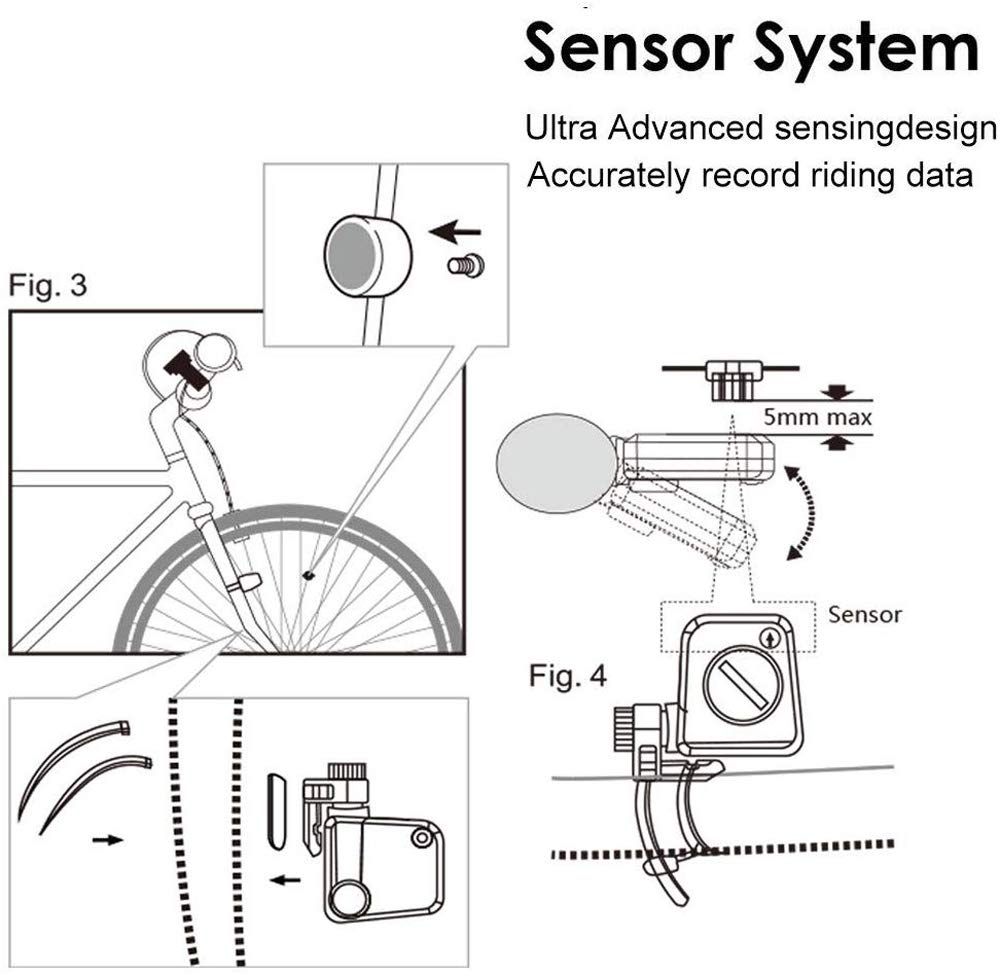 Sensor System

Ultra Advanced sensingdesign
Accurately record riding data

Fig. 3

5mm max

Sensor

Fig. 4