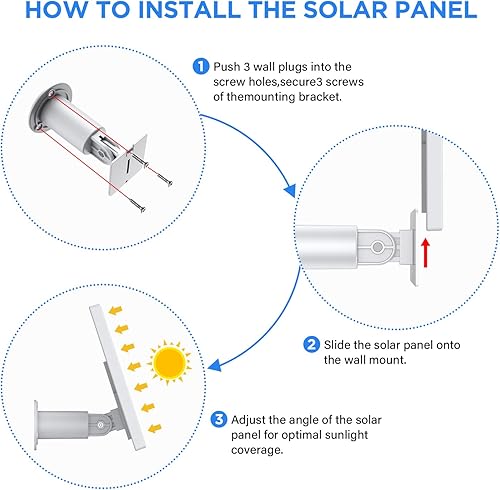 HOW TO INSTALL THE SOLAR PANEL

1 Push 3 wall plugs into the screw holes,secure3 screws of themounting bracket.

2 Slide the solar panel onto the wall mount.

3 Adjust the angle of the solar panel for optimal sunlight coverage.