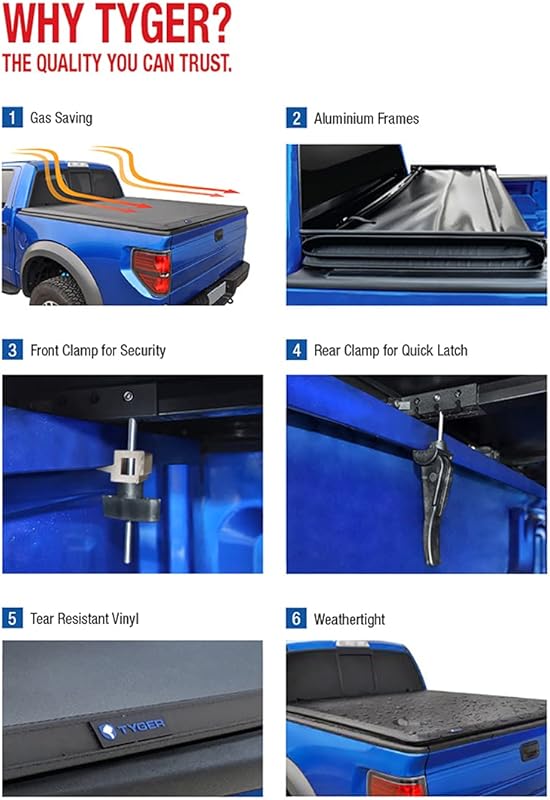 WHY TYGER?
THE QUALITY YOU CAN TRUST.

1 Gas Saving

2 Aluminium Frames

3 Front Clamp for Security

4 Rear Clamp for Quick Latch

5 Tear Resistant Vinyl

TYGER

6 Weathertight