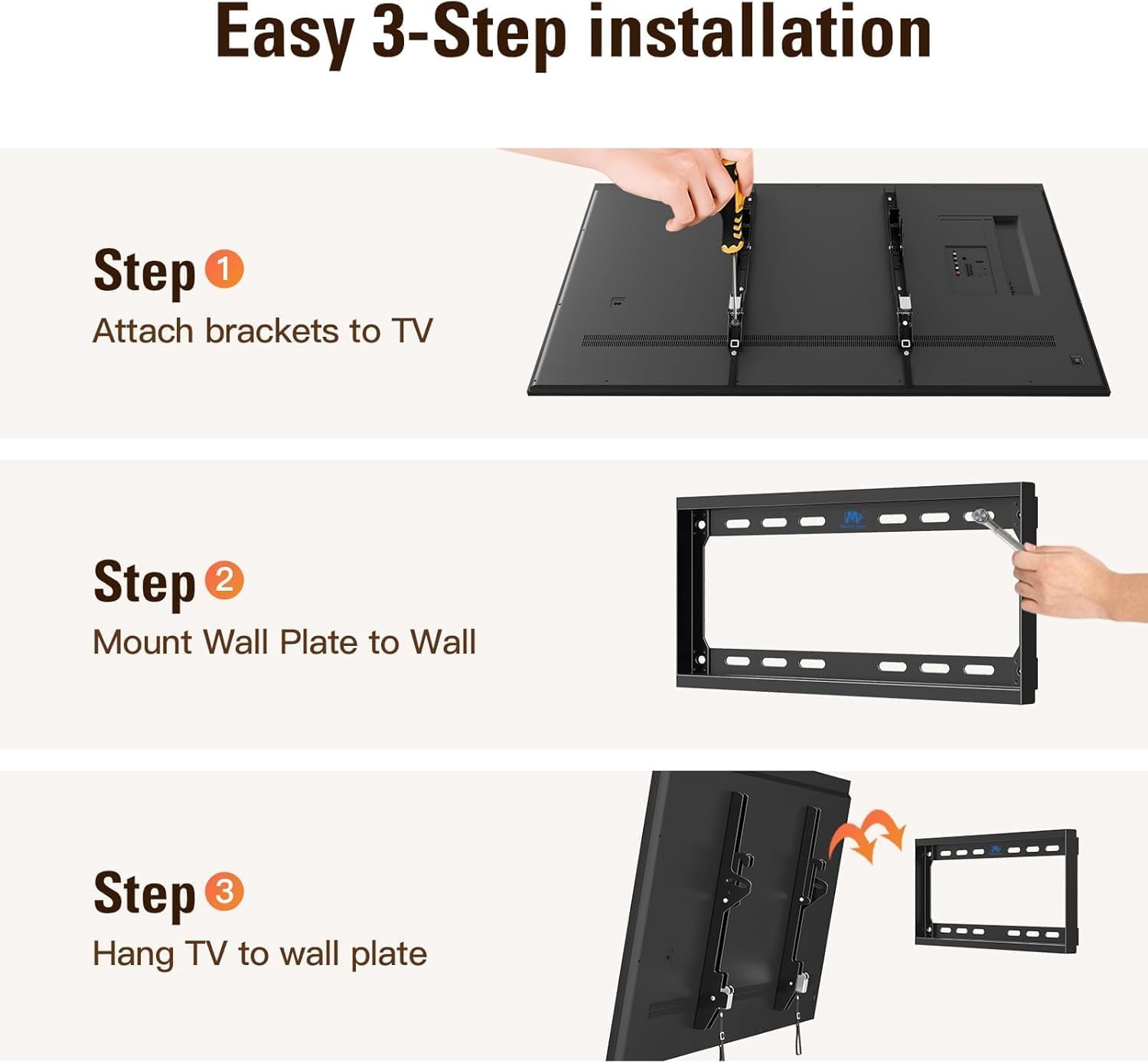 Easy 3-Step installation

Step 1
Attach brackets to TV

Step 2
Mount Wall Plate to Wall

Step 3
Hang TV to wall plate