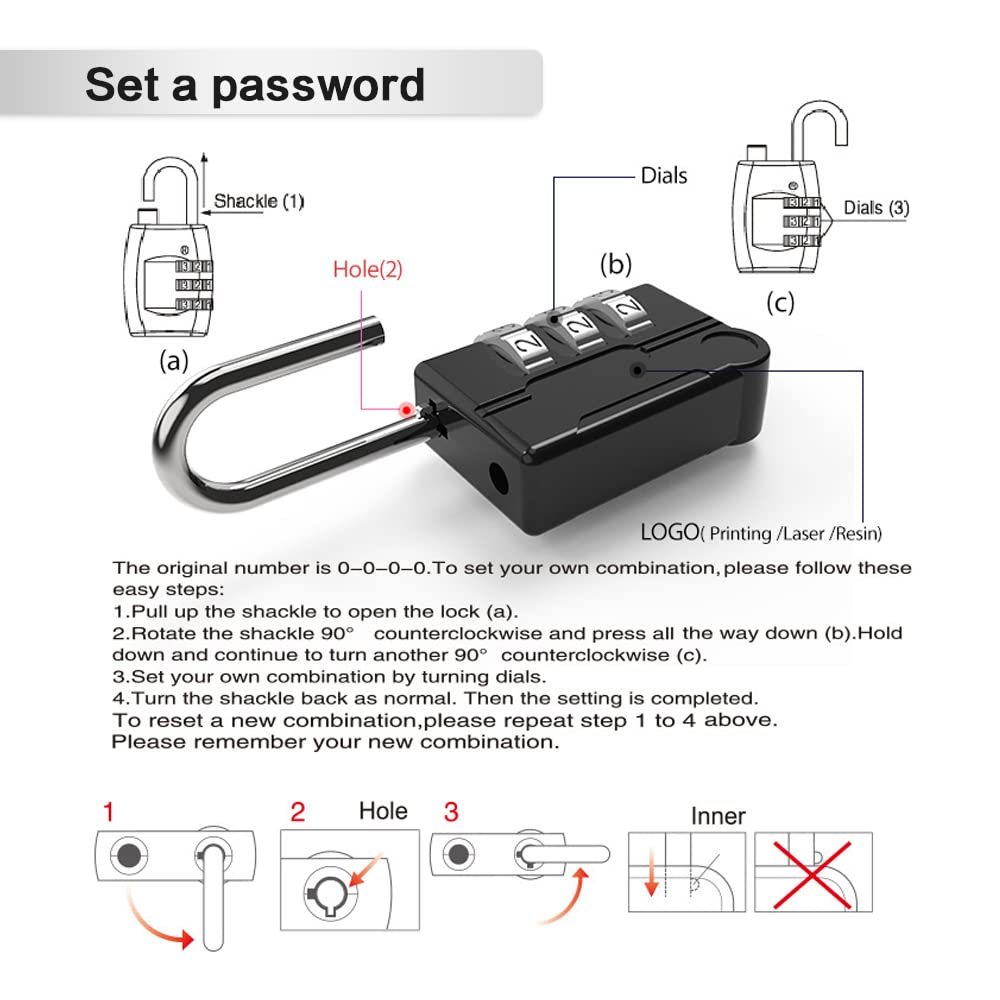 Set a password

Shackle (1)

(a)

Hole(2)

Dials

(b)

2 2 2

Dials (3)

(c)

LOGO( Printing /Laser /Resin)

The original number is 0-0-0-0.To set your own combination,please follow these easy steps:
1.Pull up the shackle to open the lock (a).
2.Rotate the shackle 90° counterclockwise and press all the way down (b).Hold down and continue to turn another 90° counterclockwise (c).
3.Set your own combination by turning dials.
4.Turn the shackle back as normal. Then the setting is completed.
To reset a new combination,please repeat step 1 to 4 above.
Please remember your new combination.

1

2 Hole

3

Inner