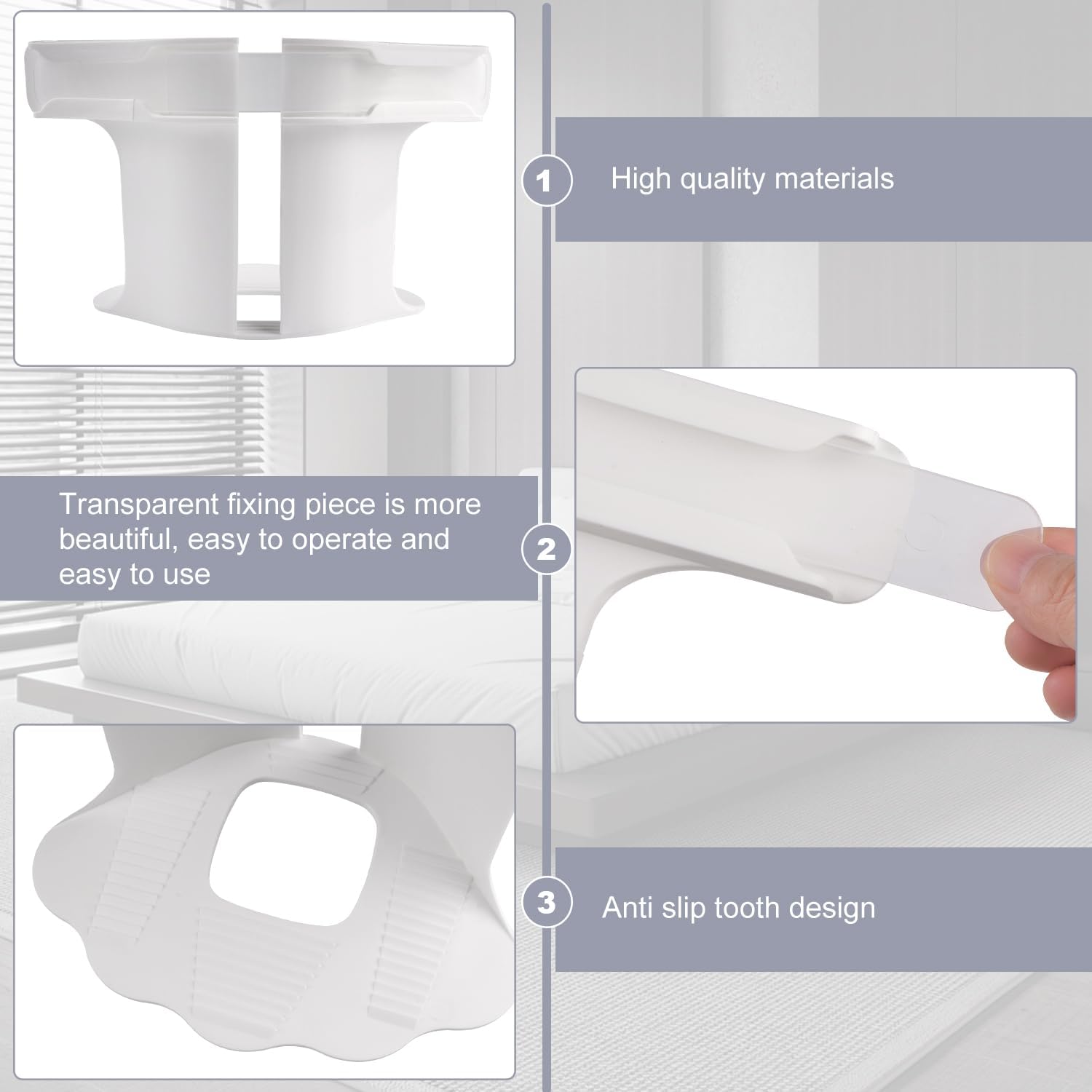 1 High quality materials

Transparent fixing piece is more beautiful, easy to operate and easy to use

2

3 Anti slip tooth design