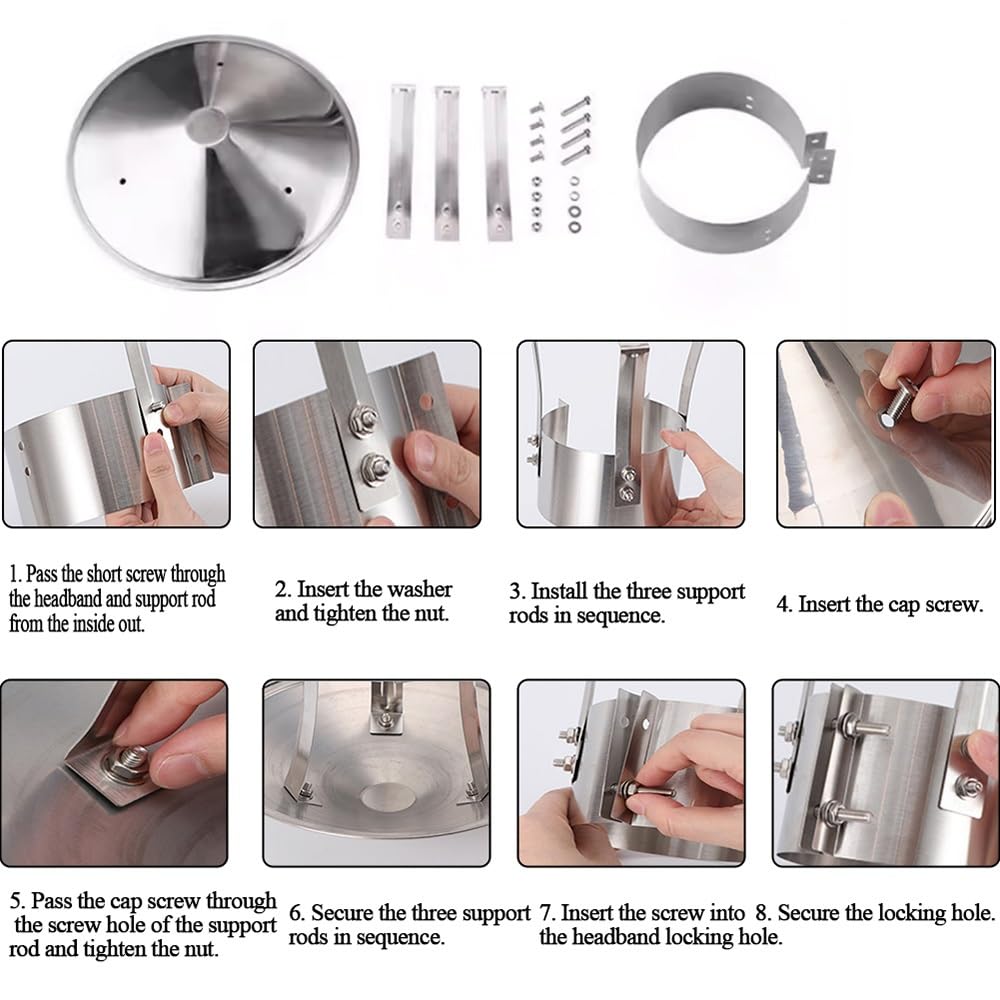 1. Pass the short screw through the headband and support rod from the inside out.

2. Insert the washer and tighten the nut.

3. Install the three support rods in sequence.

4. Insert the cap screw.

5. Pass the cap screw through the screw hole of the support rod and tighten the nut.

6. Secure the three support rods in sequence.

7. Insert the screw into the headband locking hole.

8. Secure the locking hole.