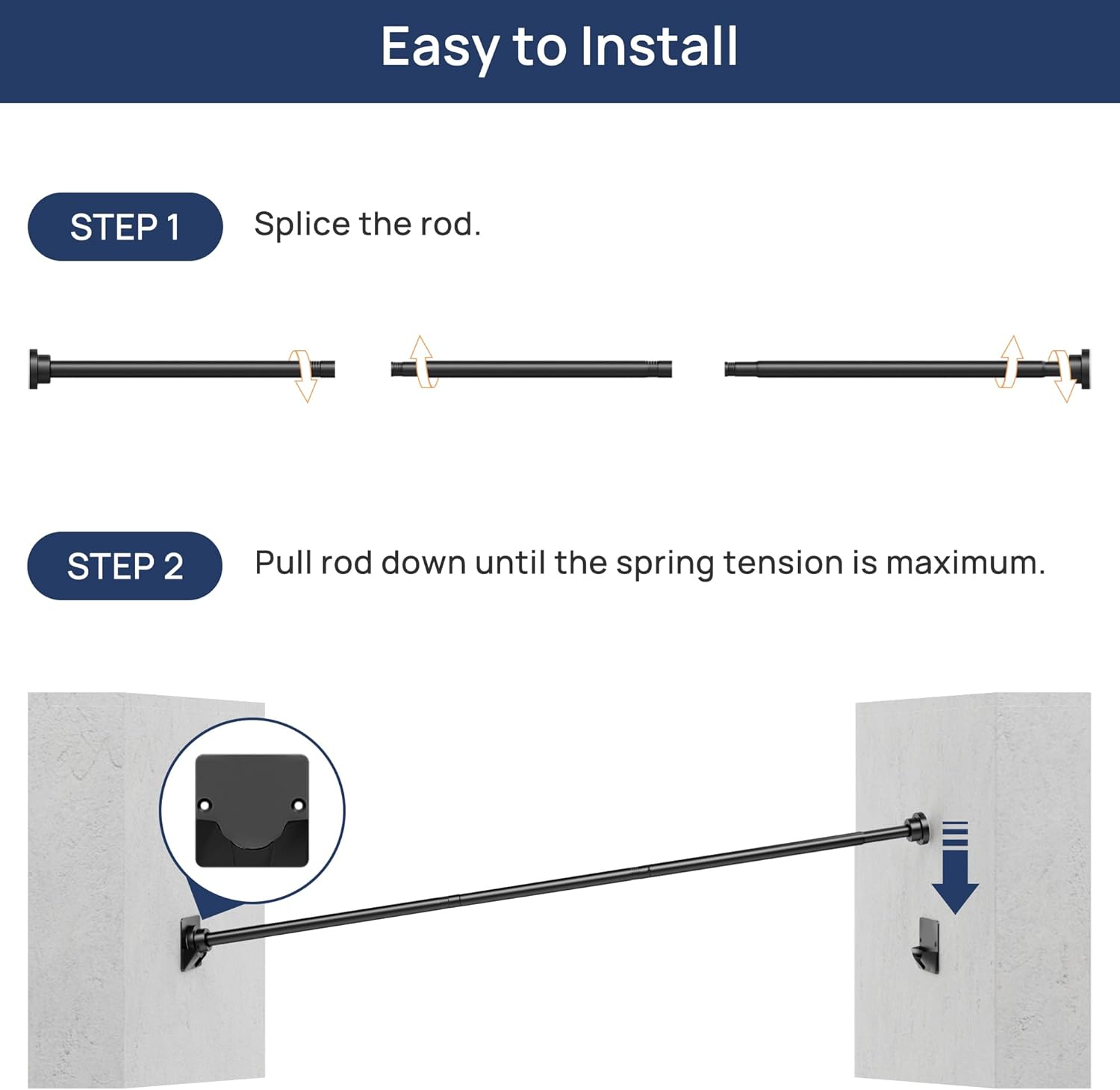 Easy to Install

STEP 1

Splice the rod.

STEP 2

Pull rod down until the spring tension is maximum.