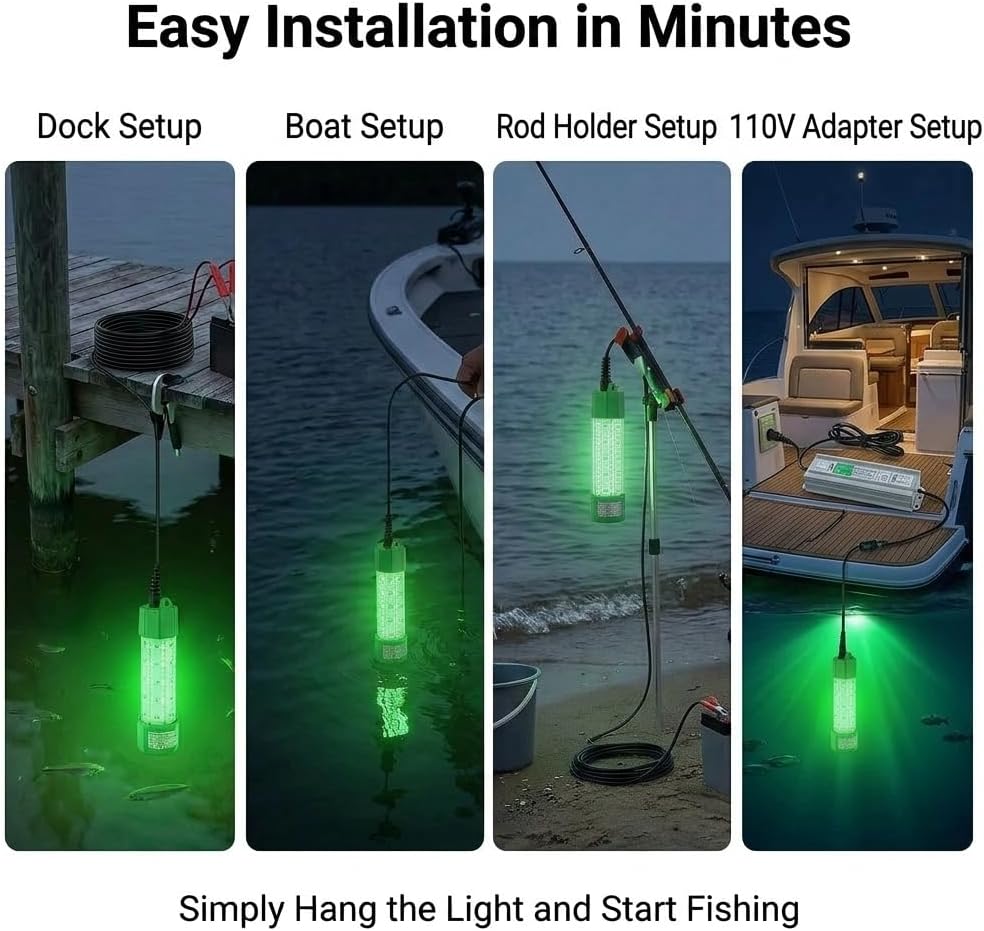 Easy Installation in Minutes

Dock Setup

Boat Setup

Rod Holder Setup

110V Adapter Setup

Simply Hang the Light and Start Fishing