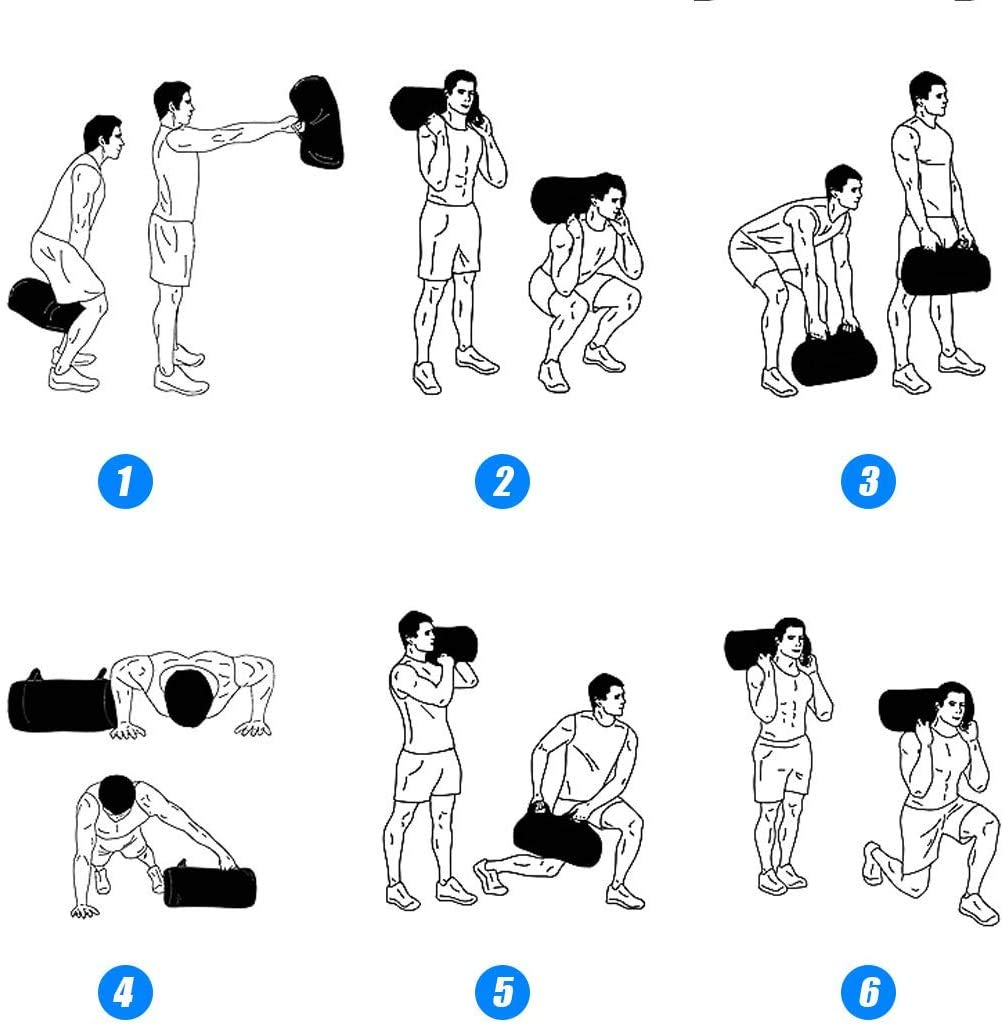 1

2

3

4

5

6