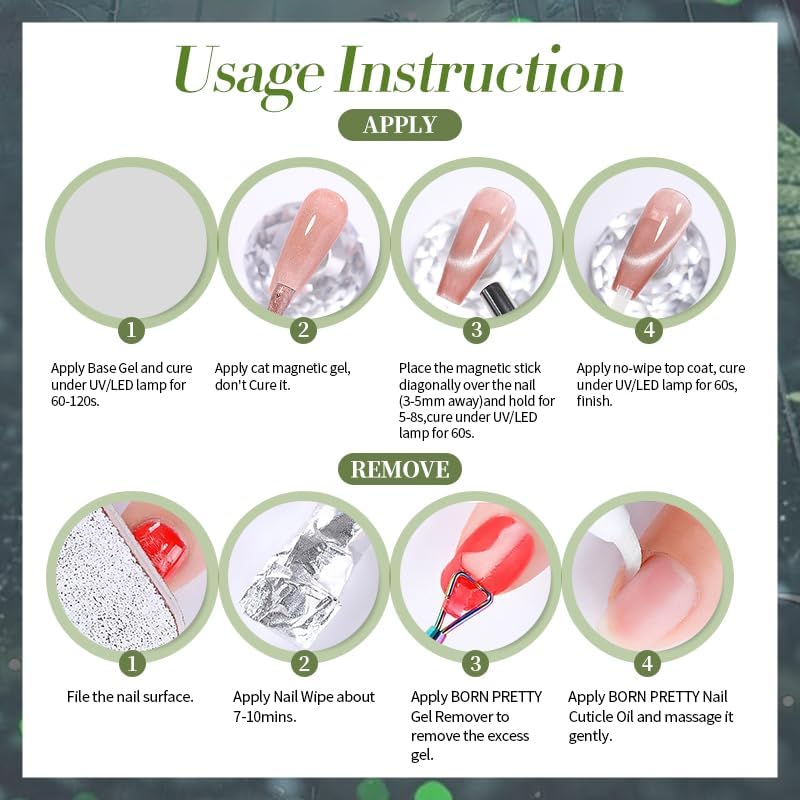 Usage Instruction

APPLY

1
Apply Base Gel and cure under UV/LED lamp for 60-120s.

2
Apply cat magnetic gel, don't Cure it.

3
Place the magnetic stick diagonally over the nail (3-5mm away)and hold for 5-8s,cure under UV/LED lamp for 60s.

4
Apply no-wipe top coat, cure under UV/LED lamp for 60s, finish.

REMOVE

1
File the nail surface.

2
Apply Nail Wipe about 7-10mins.

3
Apply BORN PRETTY Gel Remover to remove the excess gel.

4
Apply BORN PRETTY Nail Cuticle Oil and massage it gently.