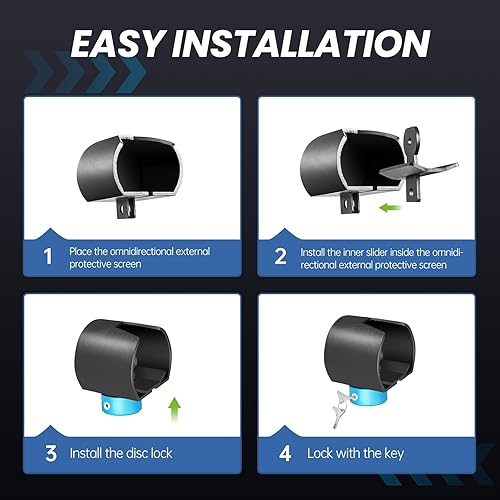 EASY INSTALLATION

1 Place the omnidirectional external protective screen

2 Install the inner slider inside the omnidirectional external protective screen

3 Install the disc lock

4 Lock with the key