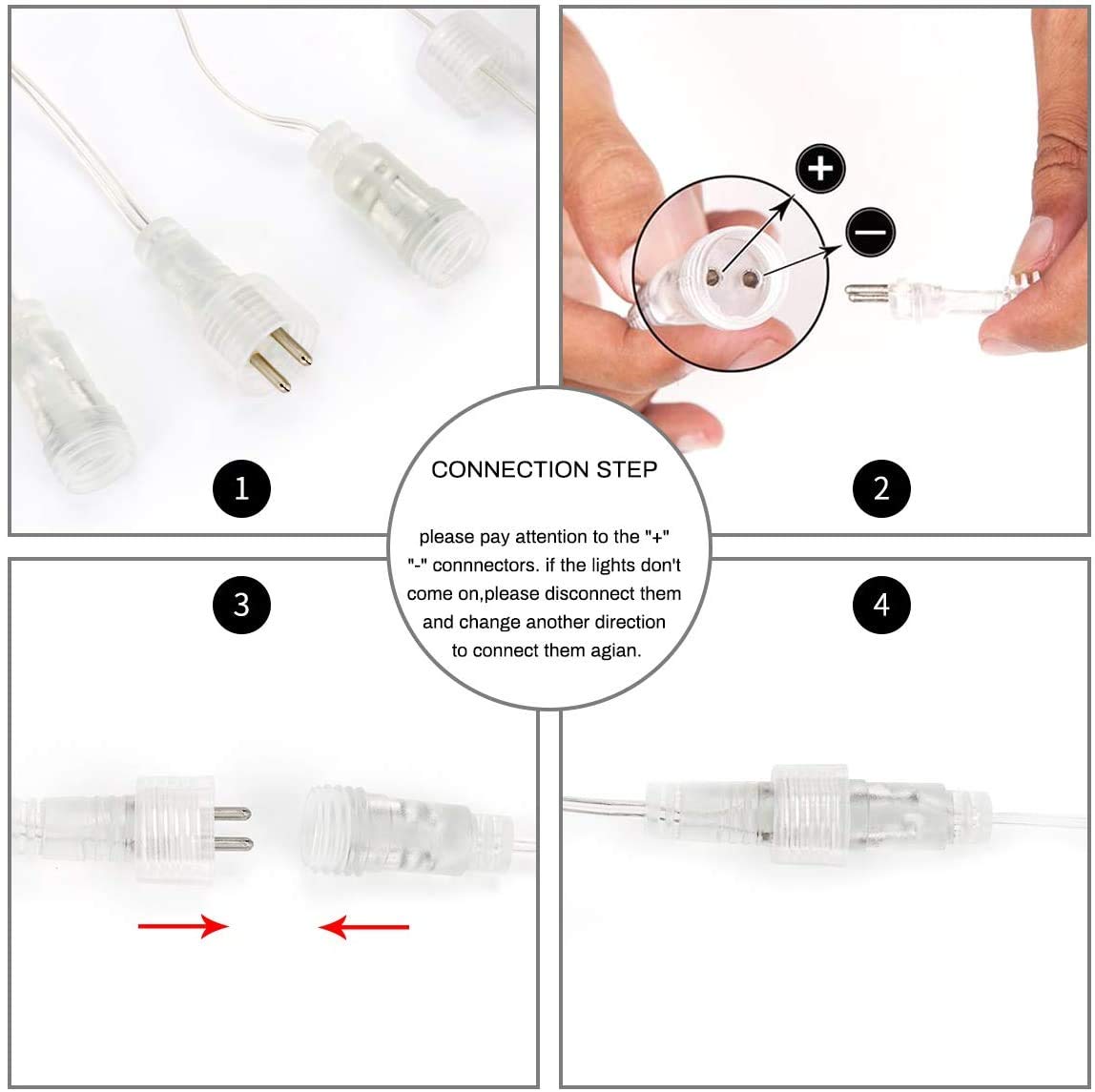 1

+

−

2

CONNECTION STEP

please pay attention to the "+" "-" connnectors. if the lights don't come on,please disconnect them and change another direction to connect them agian.

3

4