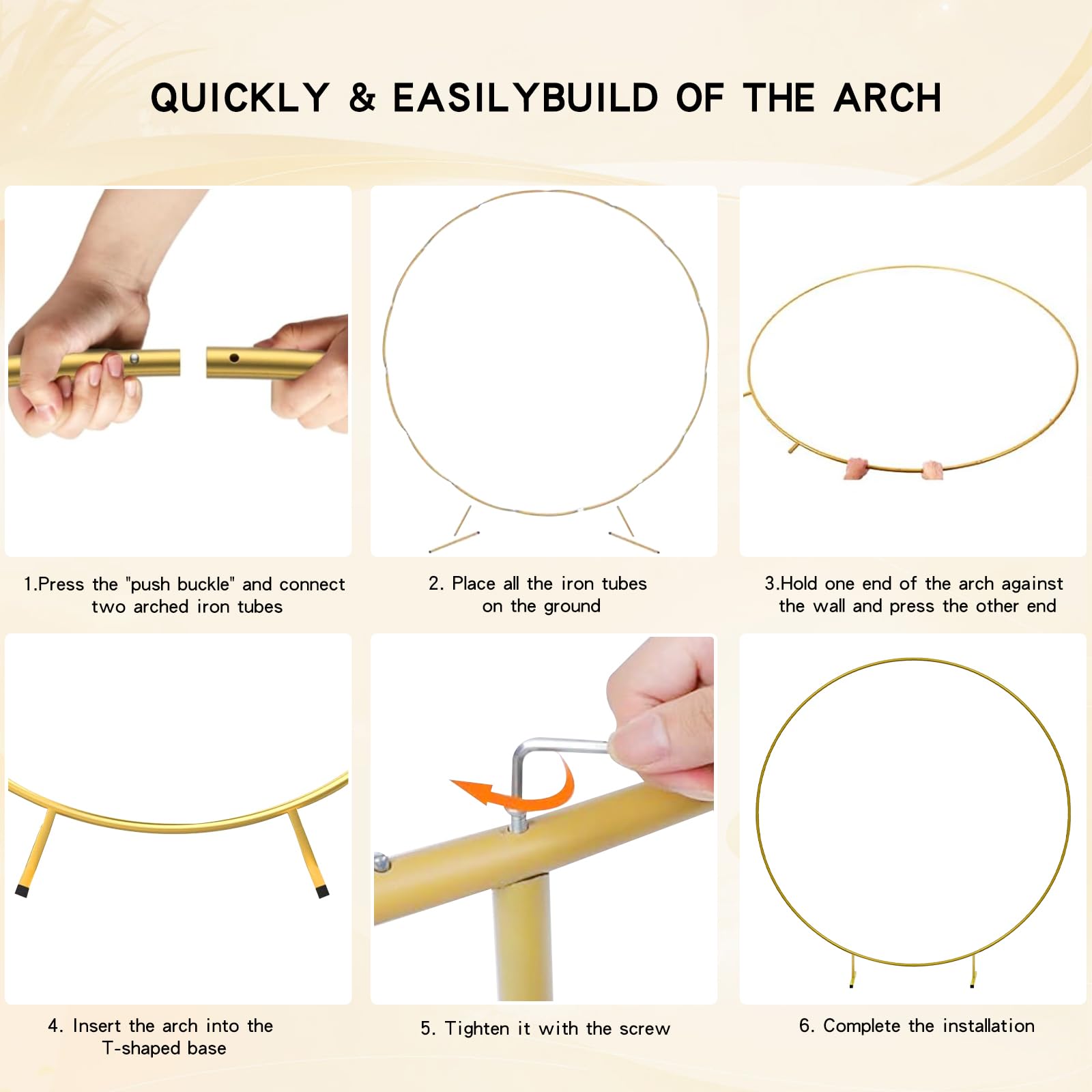 QUICKLY & EASILYBUILD OF THE ARCH

1.Press the "push buckle" and connect two arched iron tubes

2. Place all the iron tubes on the ground

3.Hold one end of the arch against the wall and press the other end

4. Insert the arch into the T-shaped base

5. Tighten it with the screw

6. Complete the installation