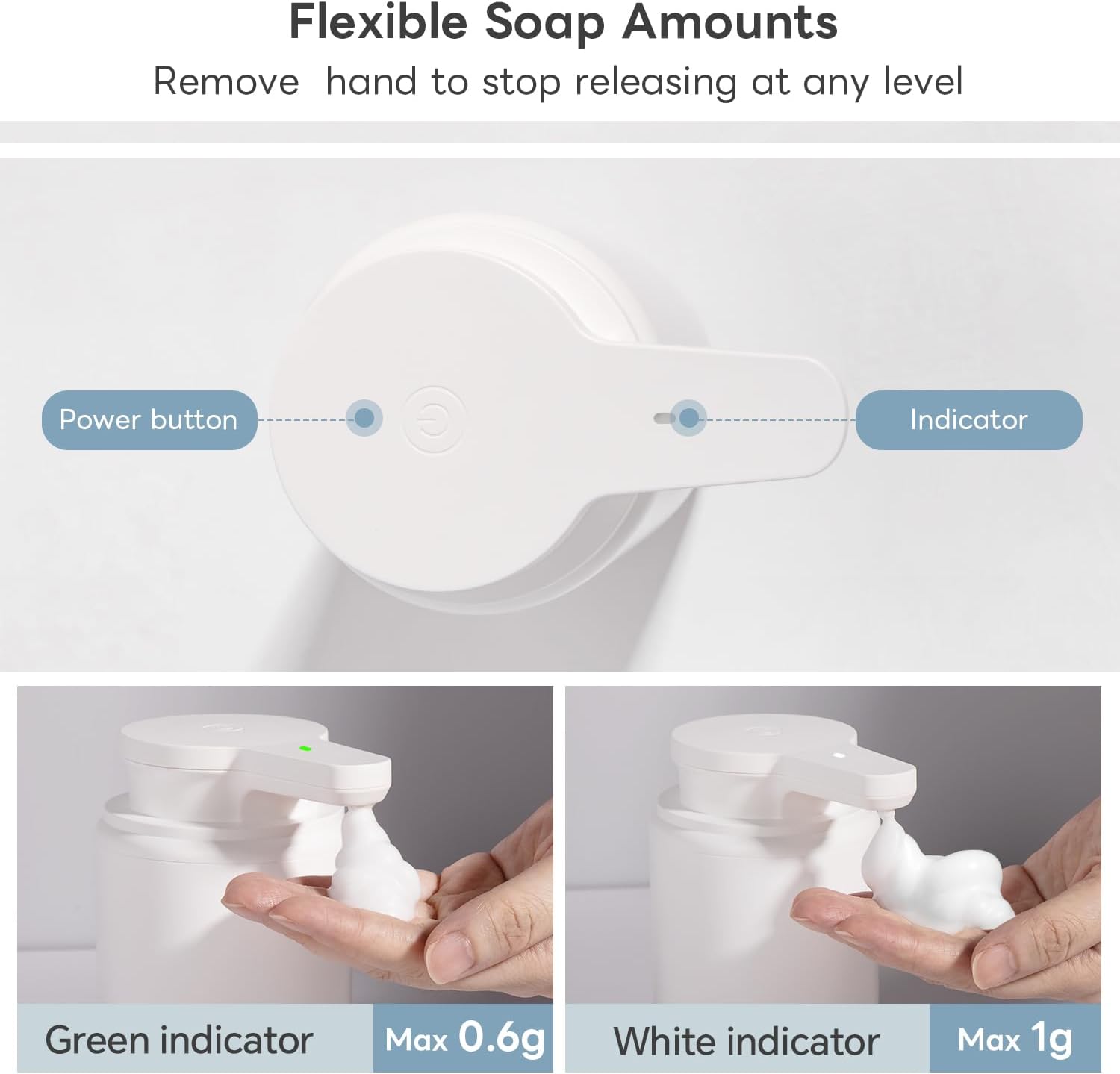 Flexible Soap Amounts
Remove hand to stop releasing at any level

Power button

Indicator

Green indicator

Max 0.6g

White indicator

Max 1g