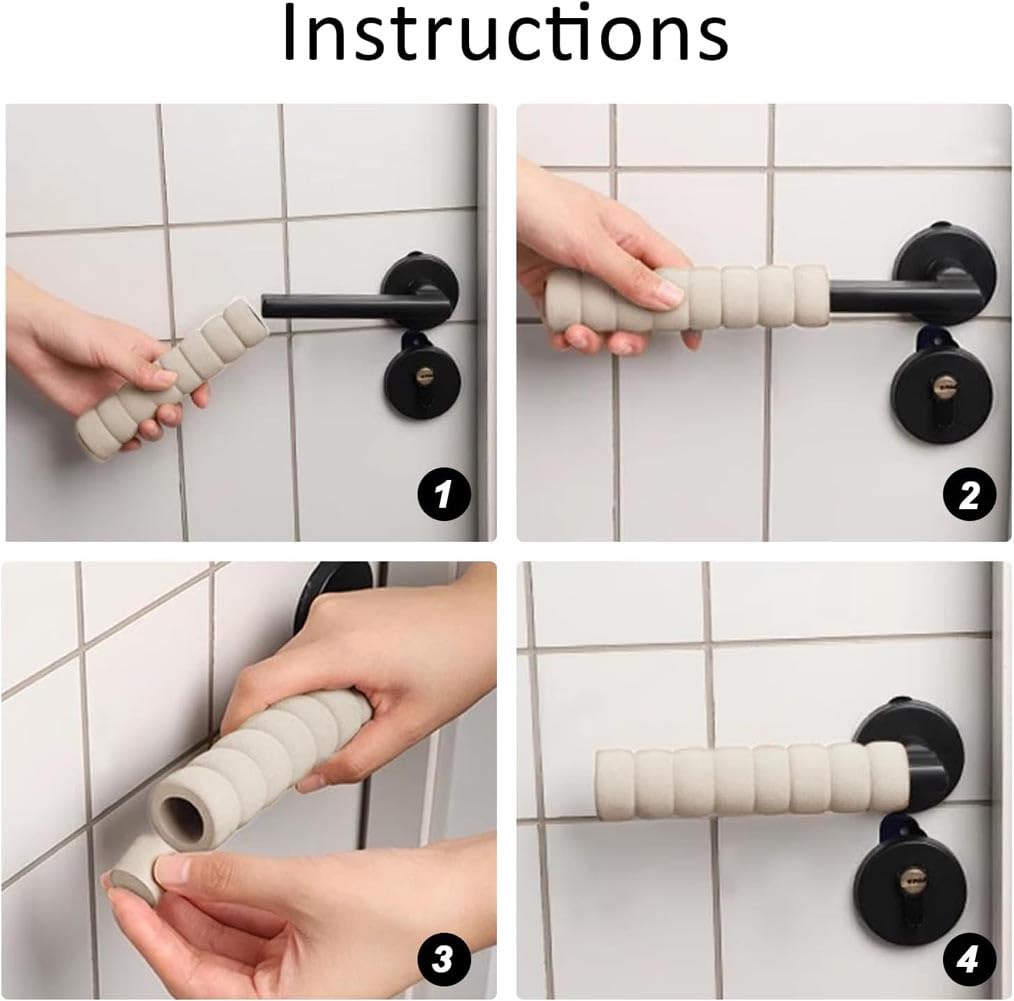 Instructions

1

2

3

4