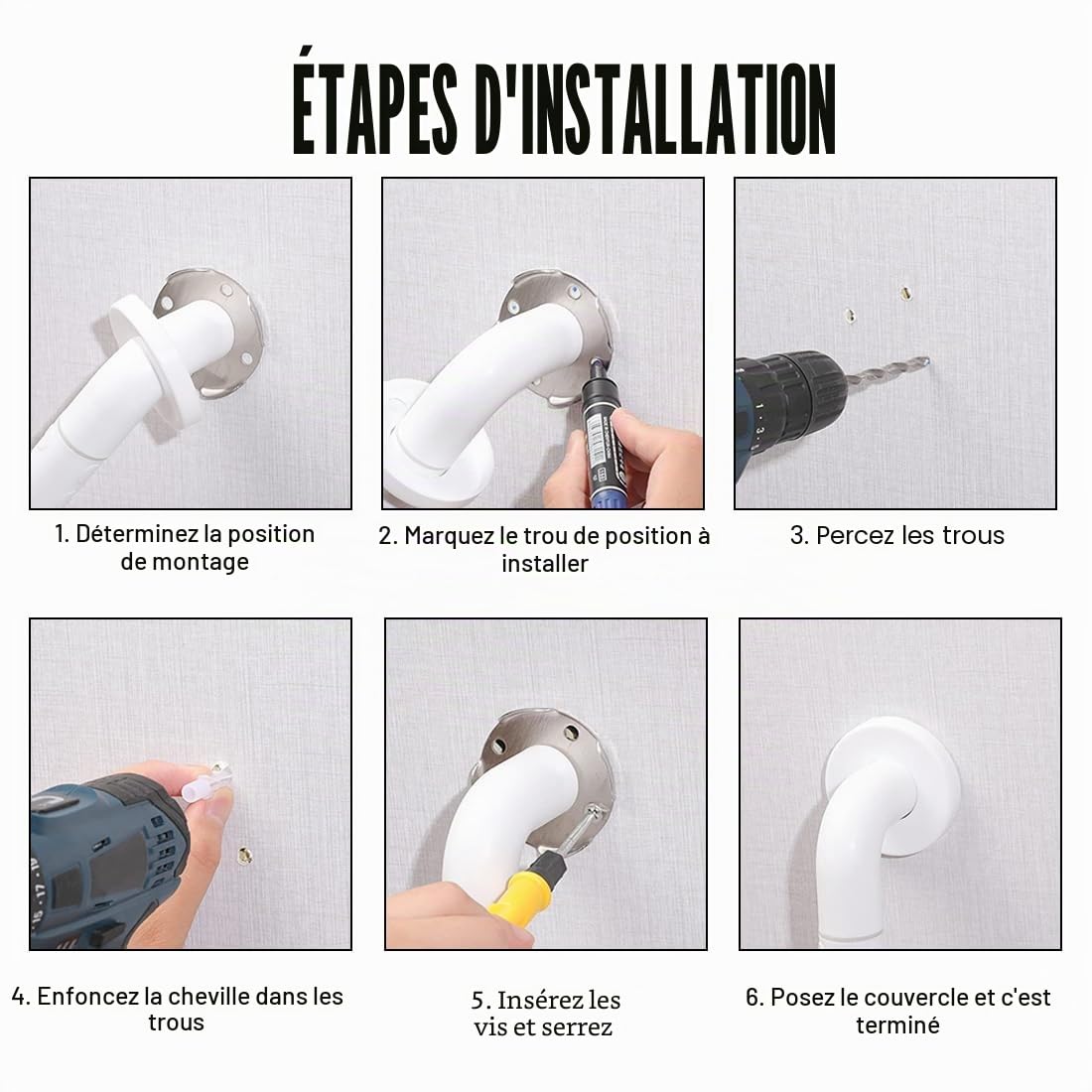 ÉTAPES D'INSTALLATION

1. Déterminez la position de montage

2. Marquez le trou de position à installer

3. Percez les trous

4. Enfoncez la cheville dans les trous

5. Insérez les vis et serrez

6. Posez le couvercle et c'est terminé