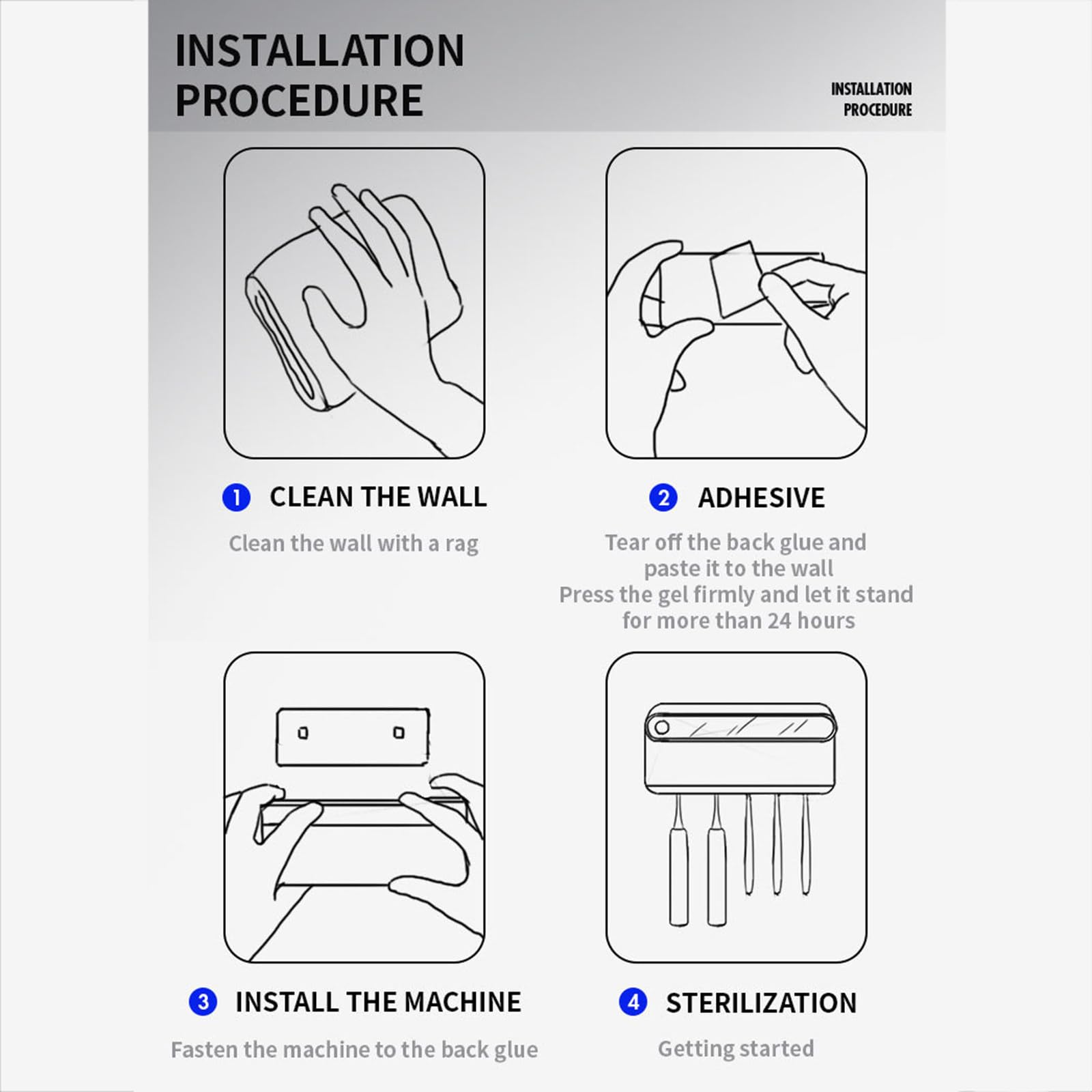 INSTALLATION PROCEDURE

INSTALLATION PROCEDURE

1 CLEAN THE WALL

Clean the wall with a rag

2 ADHESIVE

Tear off the back glue and paste it to the wall
Press the gel firmly and let it stand for more than 24 hours

3 INSTALL THE MACHINE

Fasten the machine to the back glue

4 STERILIZATION

Getting started