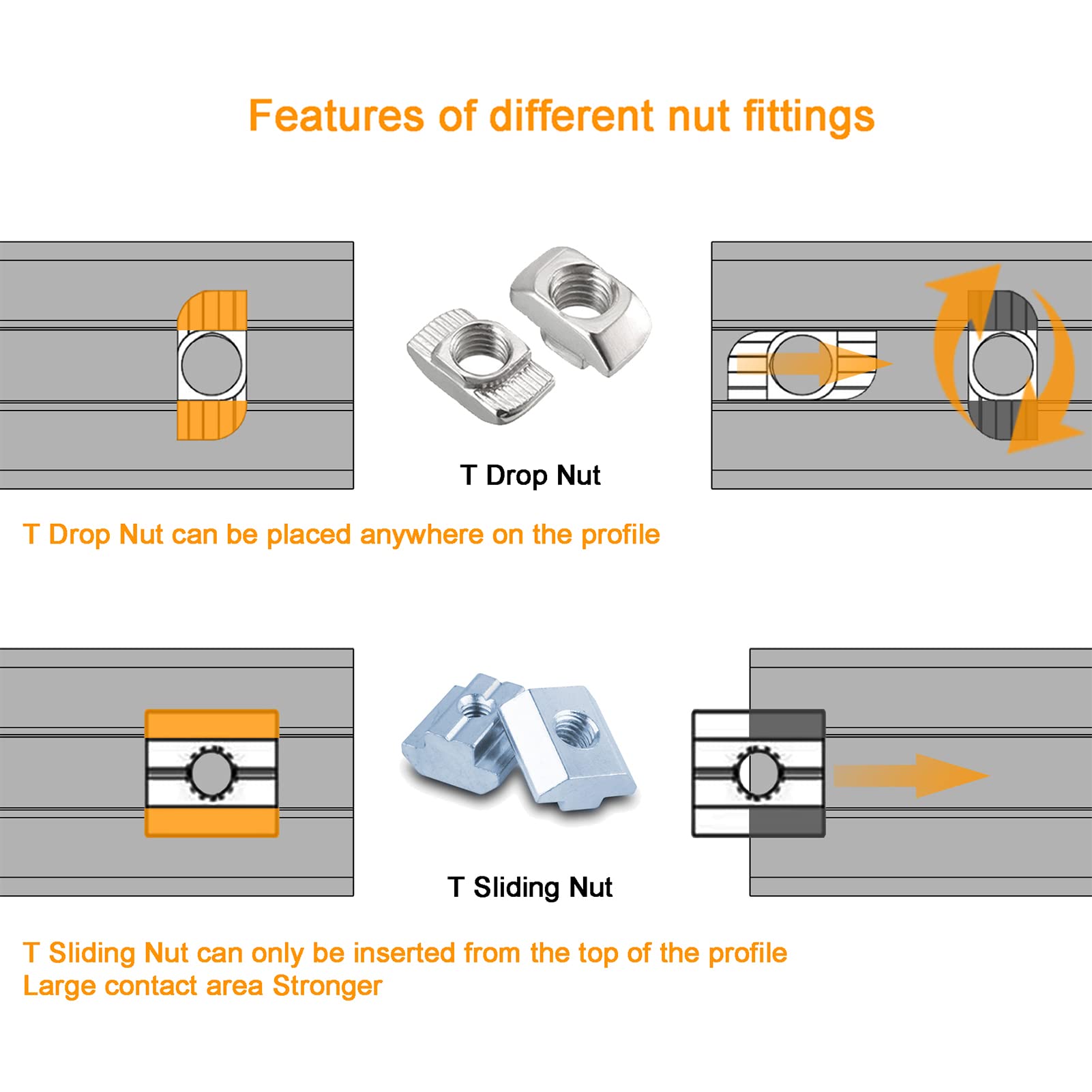 Features of different nut fittings

T Drop Nut

T Drop Nut can be placed anywhere on the profile

T Sliding Nut

T Sliding Nut can only be inserted from the top of the profile
Large contact area Stronger