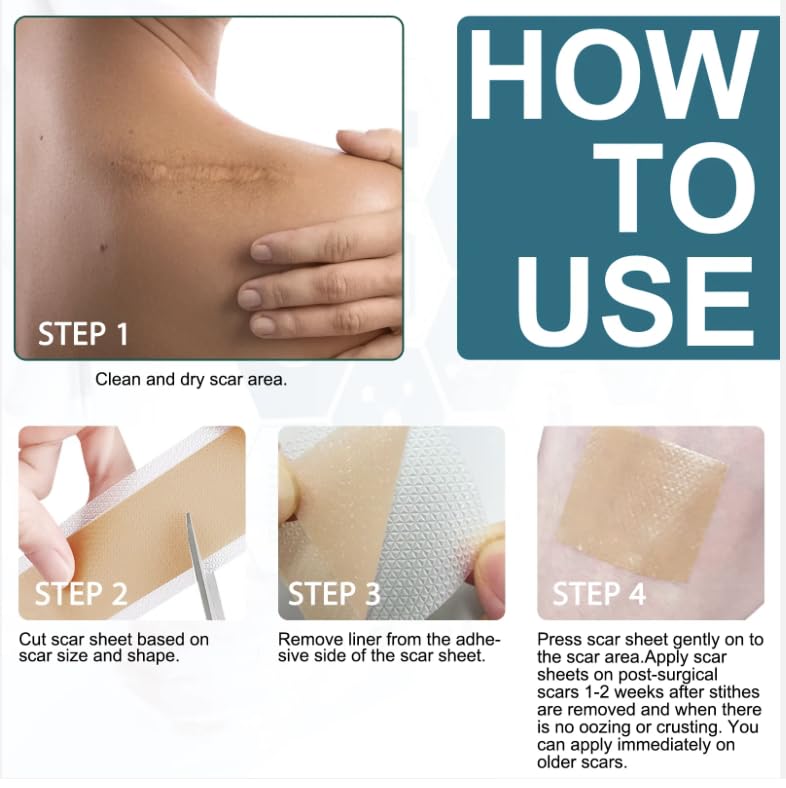 STEP 1

Clean and dry scar area.

HOW TO USE

STEP 2

Cut scar sheet based on scar size and shape.

STEP 3

Remove liner from the adhesive side of the scar sheet.

STEP 4

Press scar sheet gently on to the scar area.Apply scar sheets on post-surgical scars 1-2 weeks after stithes are removed and when there is no oozing or crusting. You can apply immediately on older scars.