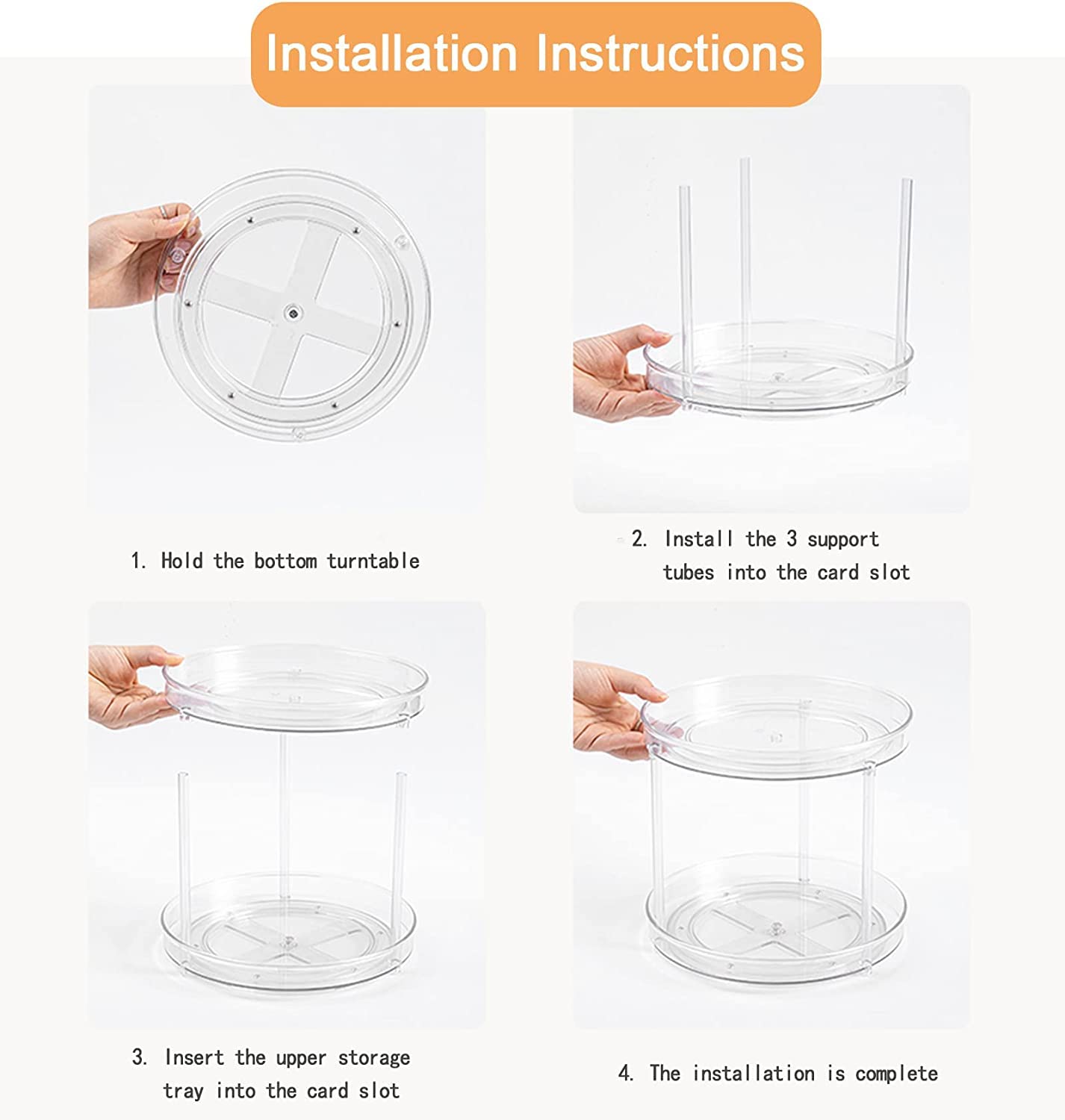 Installation Instructions

1. Hold the bottom turntable

2. Install the 3 support tubes into the card slot

3. Insert the upper storage tray into the card slot

4. The installation is complete