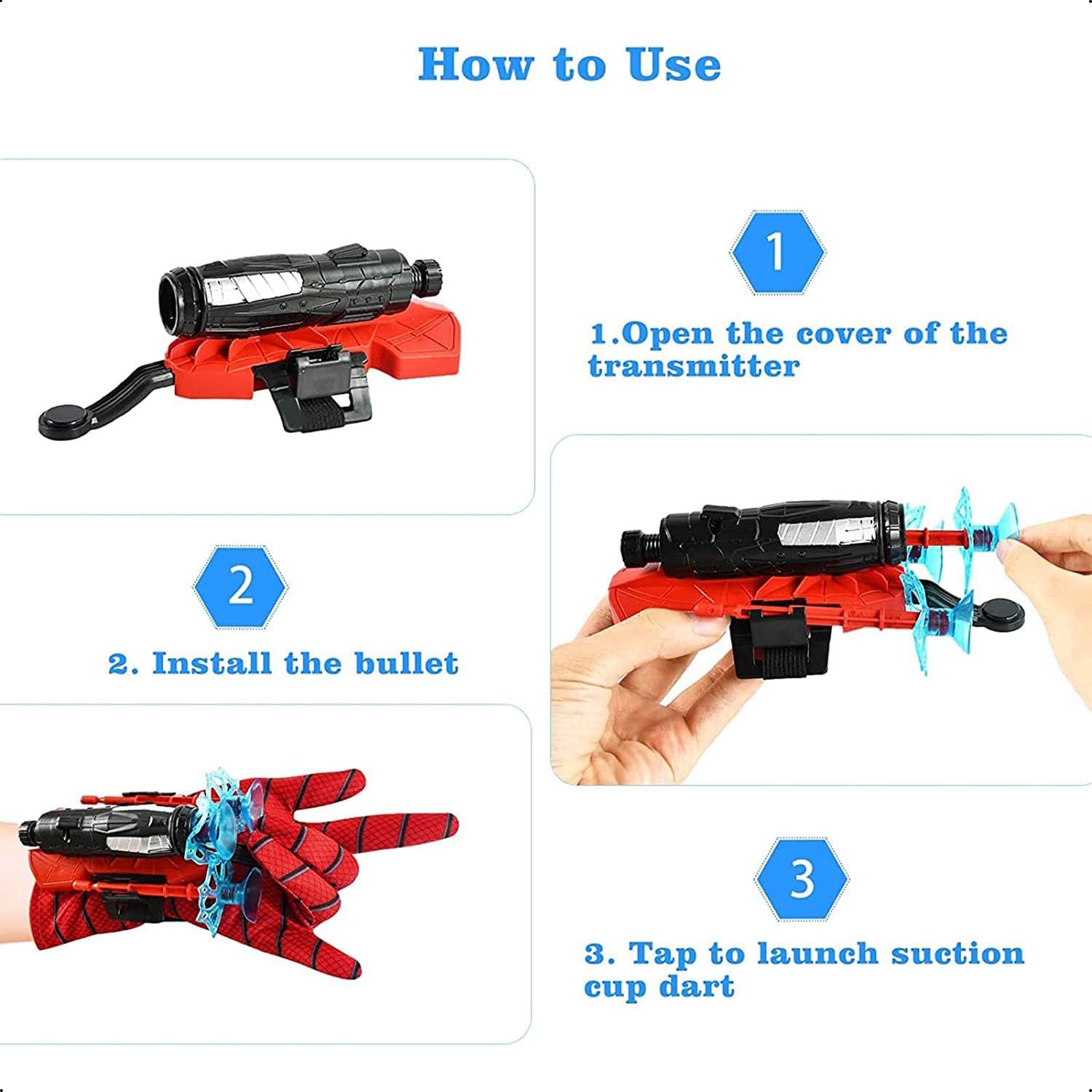 How to Use

1

1.Open the cover of the transmitter

2

2. Install the bullet

3

3. Tap to launch suction cup dart