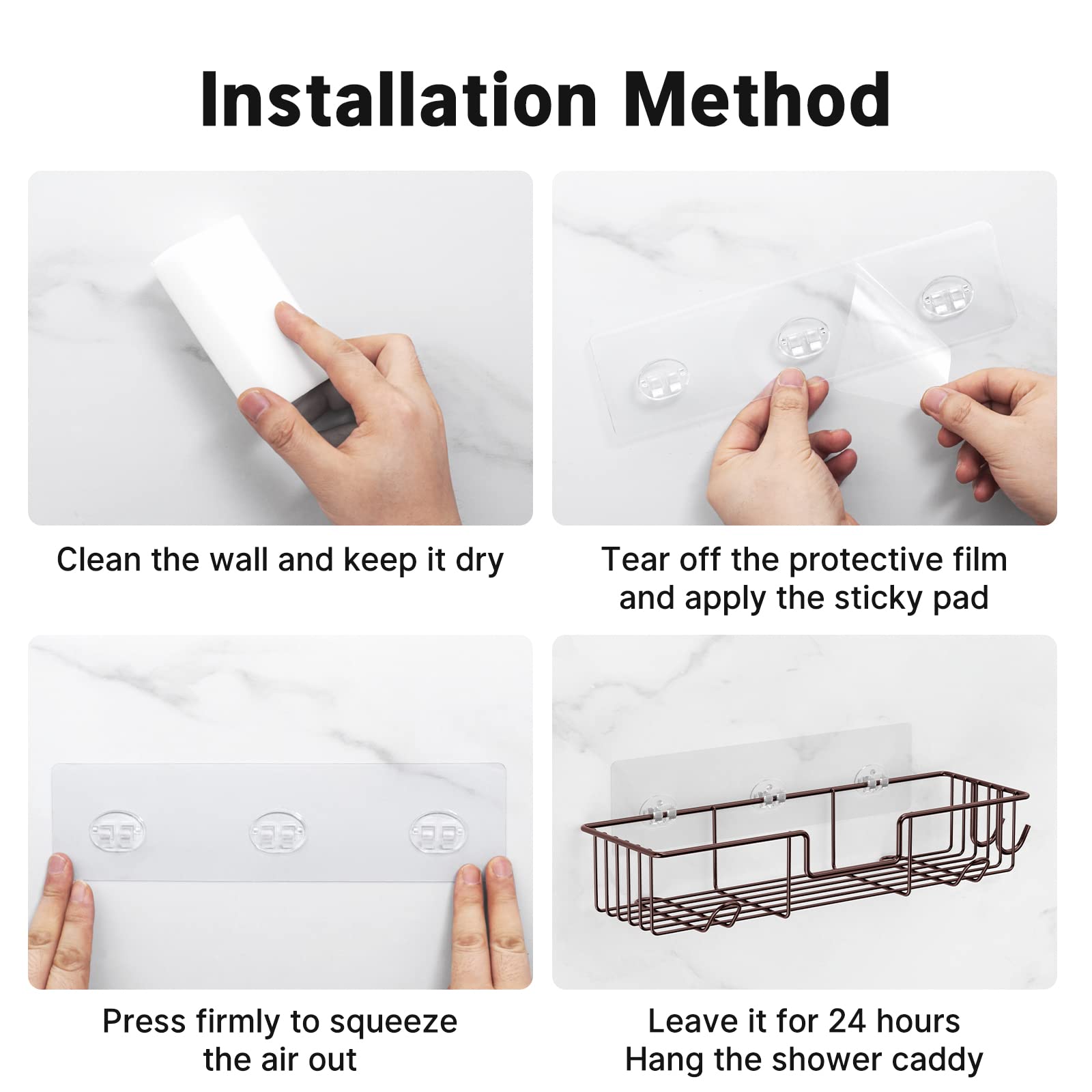 Installation Method

Clean the wall and keep it dry

Tear off the protective film and apply the sticky pad

Press firmly to squeeze the air out

Leave it for 24 hours
Hang the shower caddy