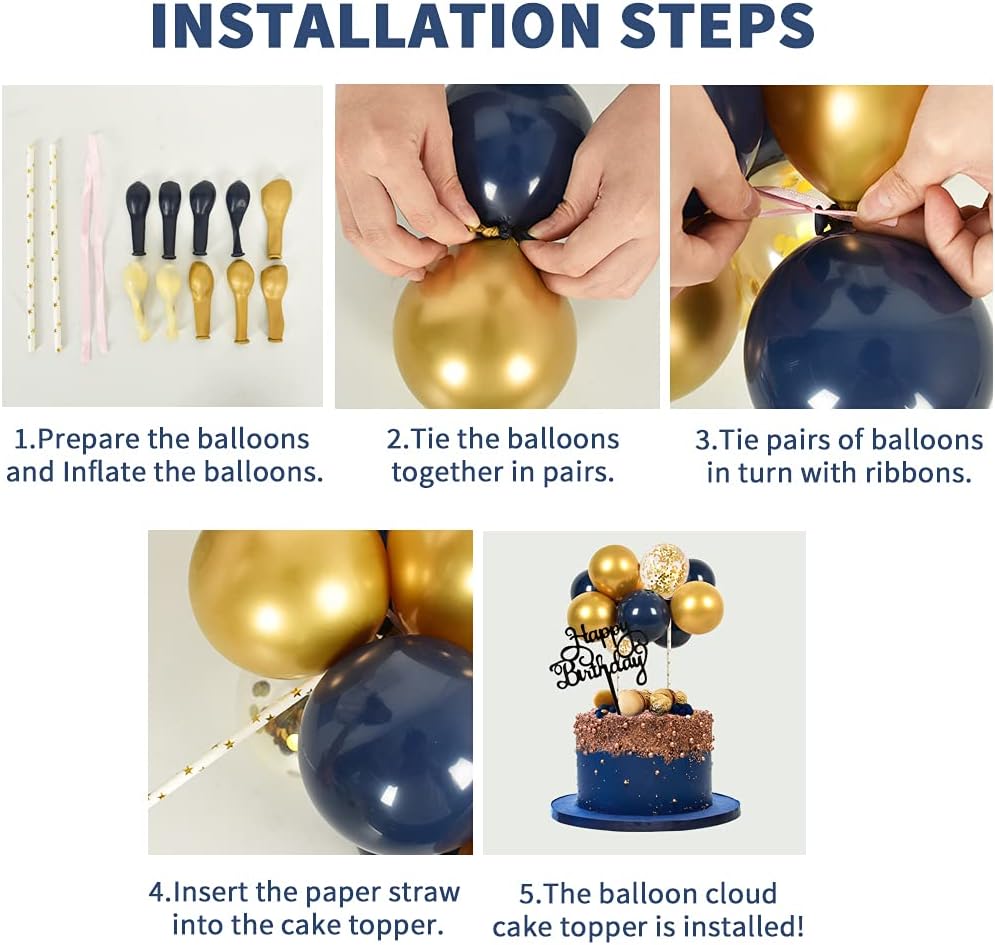 INSTALLATION STEPS

1.Prepare the balloons and Inflate the balloons.

2.Tie the balloons together in pairs.

3.Tie pairs of balloons in turn with ribbons.

Happy Birthday

4.Insert the paper straw into the cake topper.

5.The balloon cloud cake topper is installed!