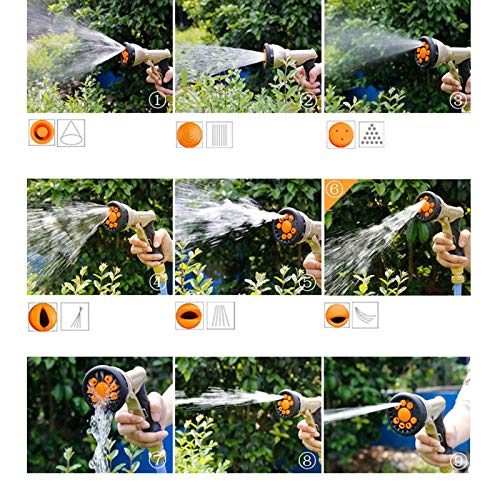 ①
②
③
④
⑤
⑥
⑦
⑧
⑨