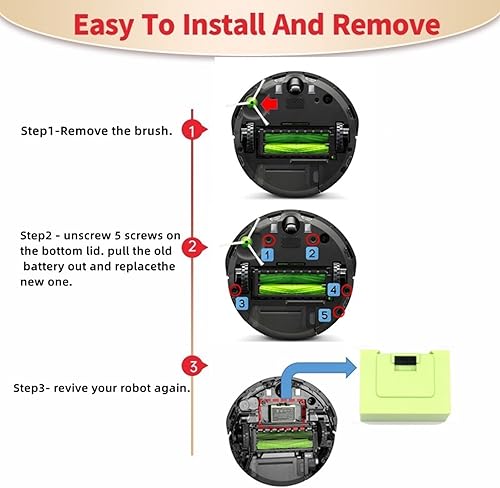 Easy To Install And Remove

Step1-Remove the brush.

1

Step2 - unscrew 5 screws on the bottom lid. pull the old battery out and replacethe new one.

2

1 2 3 4 5

3

Step3- revive your robot again.