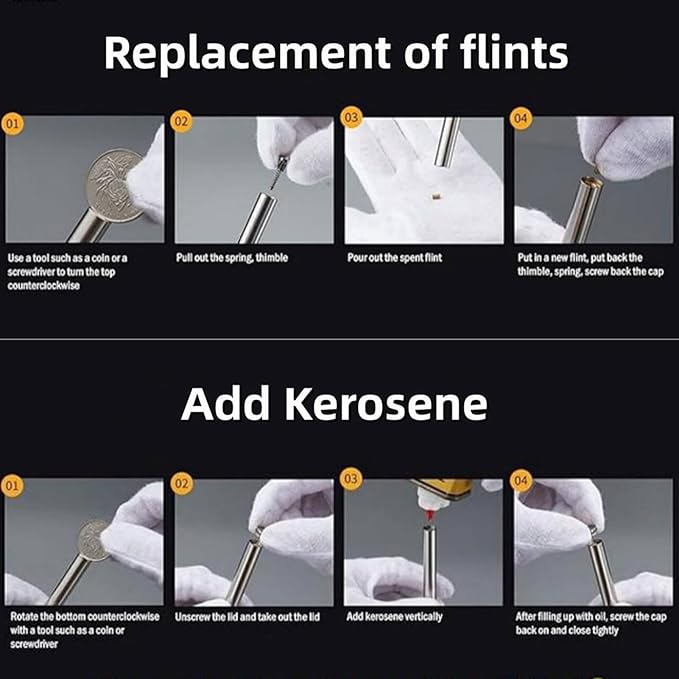 Replacement of flints

01

Use a tool such as a coin or a screwdriver to turn the top counterclockwise

02

Pull out the spring, thimble

03

Pour out the spent flint

04

Put in a new flint, put back the thimble, spring, screw back the cap

Add Kerosene

01

Rotate the bottom counterclockwise with a tool such as a coin or screwdriver

02

Unscrew the lid and take out the lid

03

Add kerosene vertically

04

After filling up with oil, screw the cap back on and close tightly