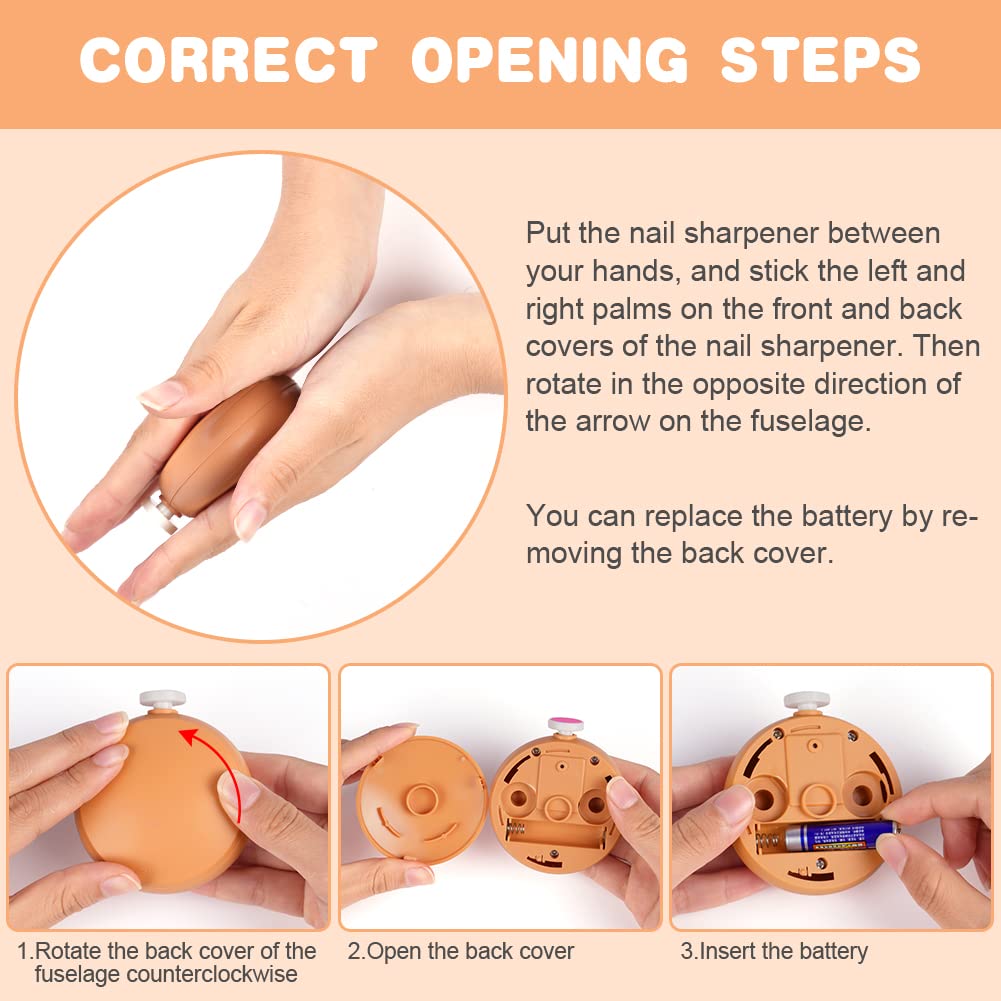 CORRECT OPENING STEPS

Put the nail sharpener between your hands, and stick the left and right palms on the front and back covers of the nail sharpener. Then rotate in the opposite direction of the arrow on the fuselage.

You can replace the battery by removing the back cover.

1.Rotate the back cover of the fuselage counterclockwise

2.Open the back cover

3.Insert the battery