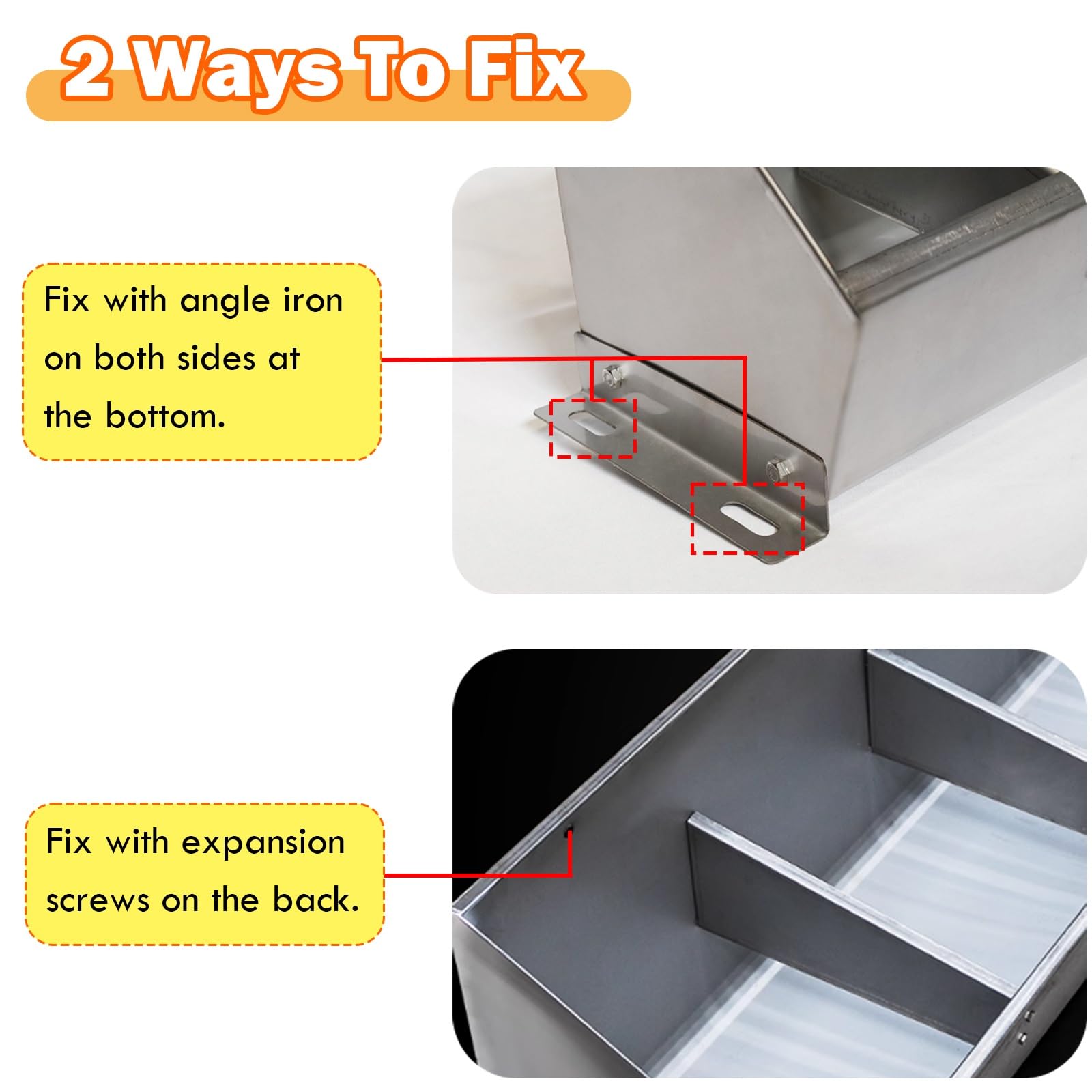 2 Ways To Fix

Fix with angle iron on both sides at the bottom.

Fix with expansion screws on the back.