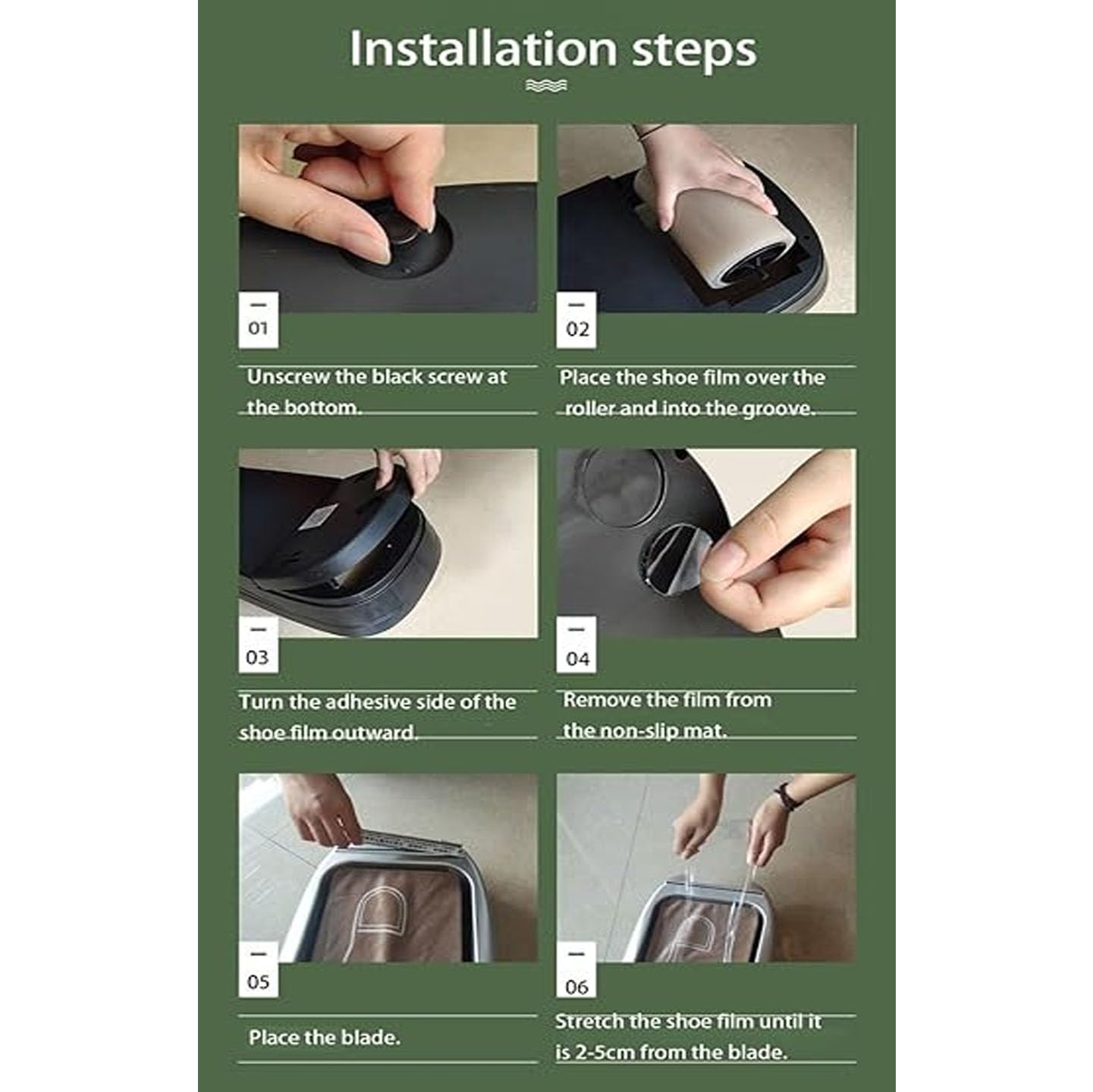 Installation steps

01

Unscrew the black screw at the bottom.

02

Place the shoe film over the roller and into the groove.

03

Turn the adhesive side of the shoe film outward.

04

Remove the film from the non-slip mat.

05

Place the blade.

06

Stretch the shoe film until it is 2-5cm from the blade.