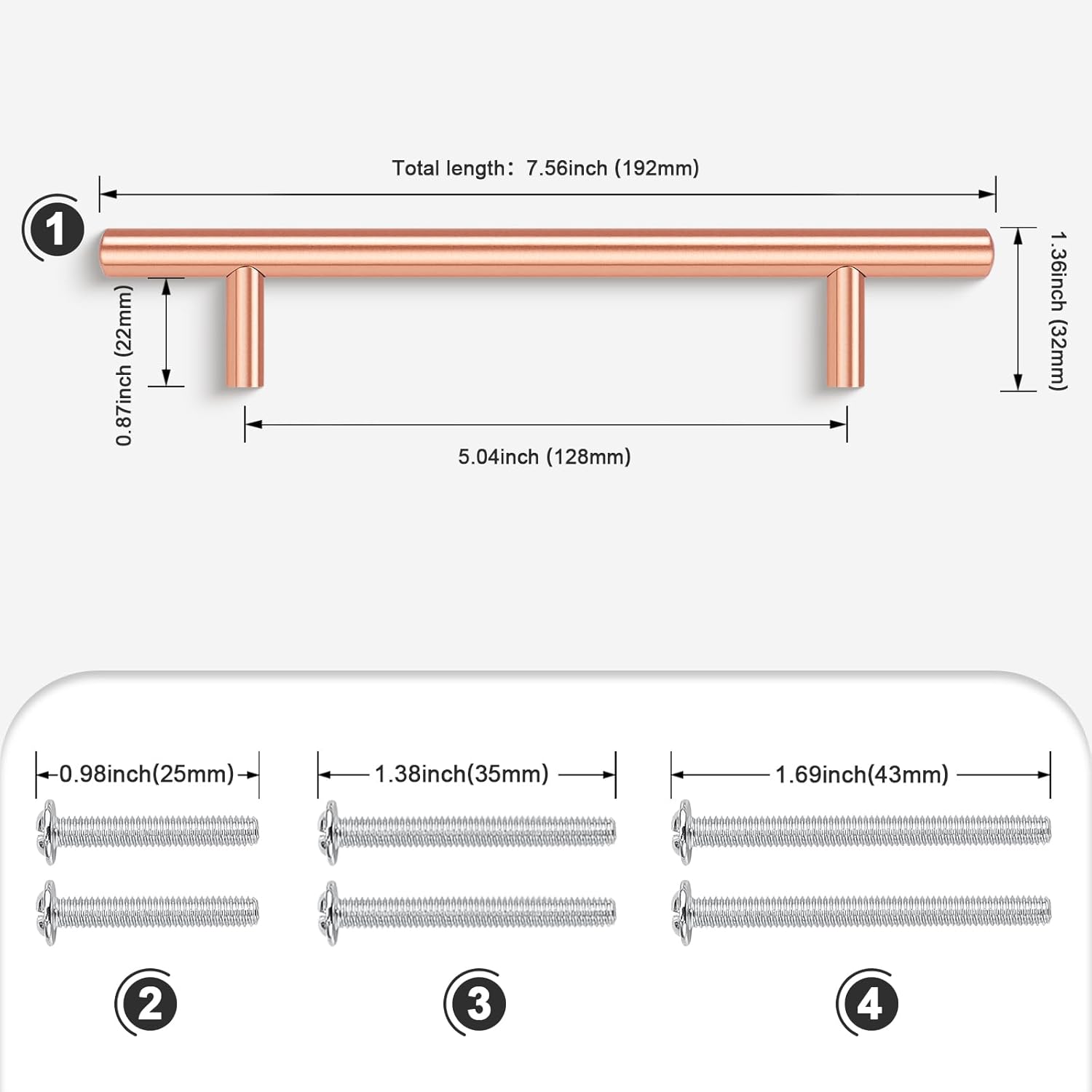 Total length：7.56inch (192mm)

1

0.87inch (22mm)

1.36inch (32mm)

5.04inch (128mm)

0.98inch(25mm)

1.38inch(35mm)

1.69inch(43mm)

2

3

4