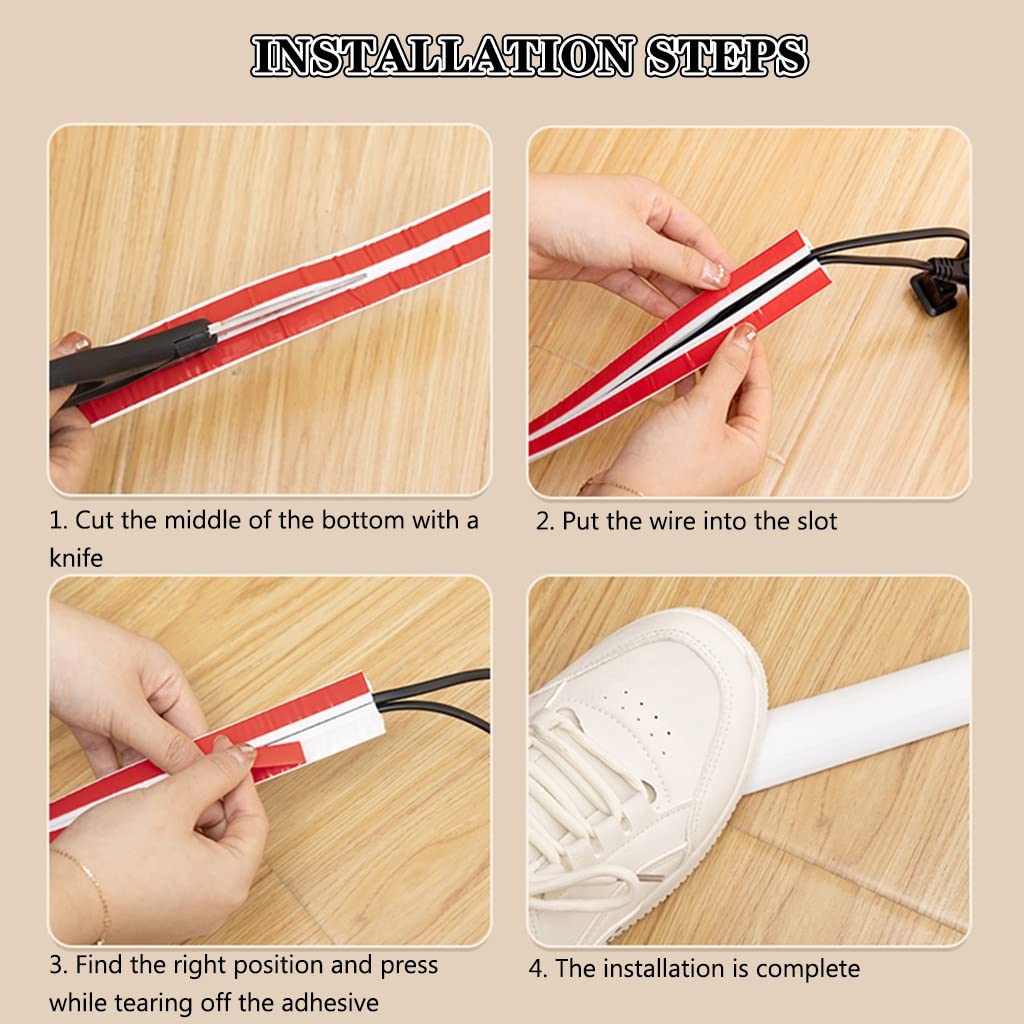 INSTALLATION STEPS

1. Cut the middle of the bottom with a knife

2. Put the wire into the slot

3. Find the right position and press while tearing off the adhesive

4. The installation is complete