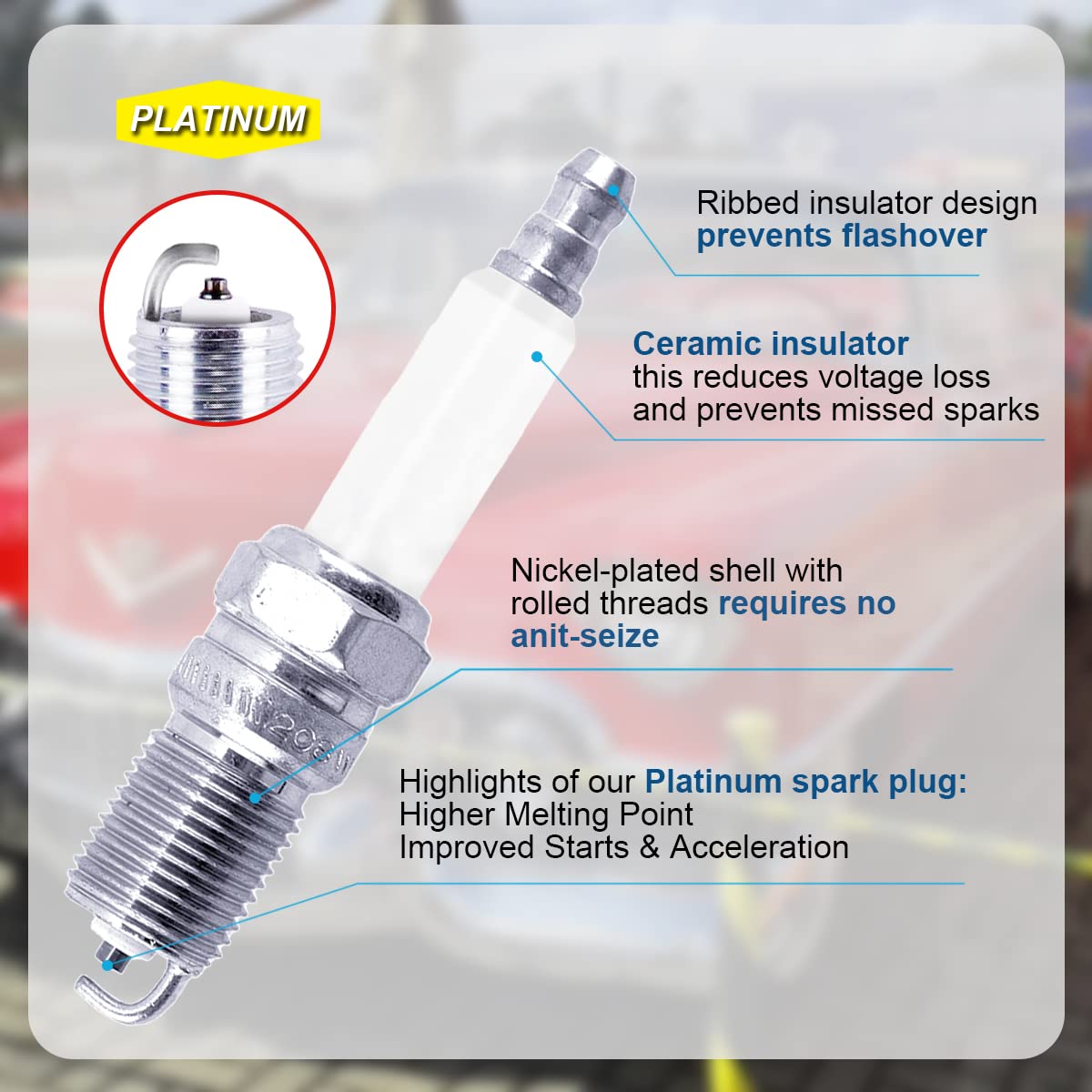 PLATINUM

Ribbed insulator design prevents flashover

Ceramic insulator this reduces voltage loss and prevents missed sparks

Nickel-plated shell with rolled threads requires no anit-seize

Highlights of our Platinum spark plug:
Higher Melting Point
Improved Starts & Acceleration