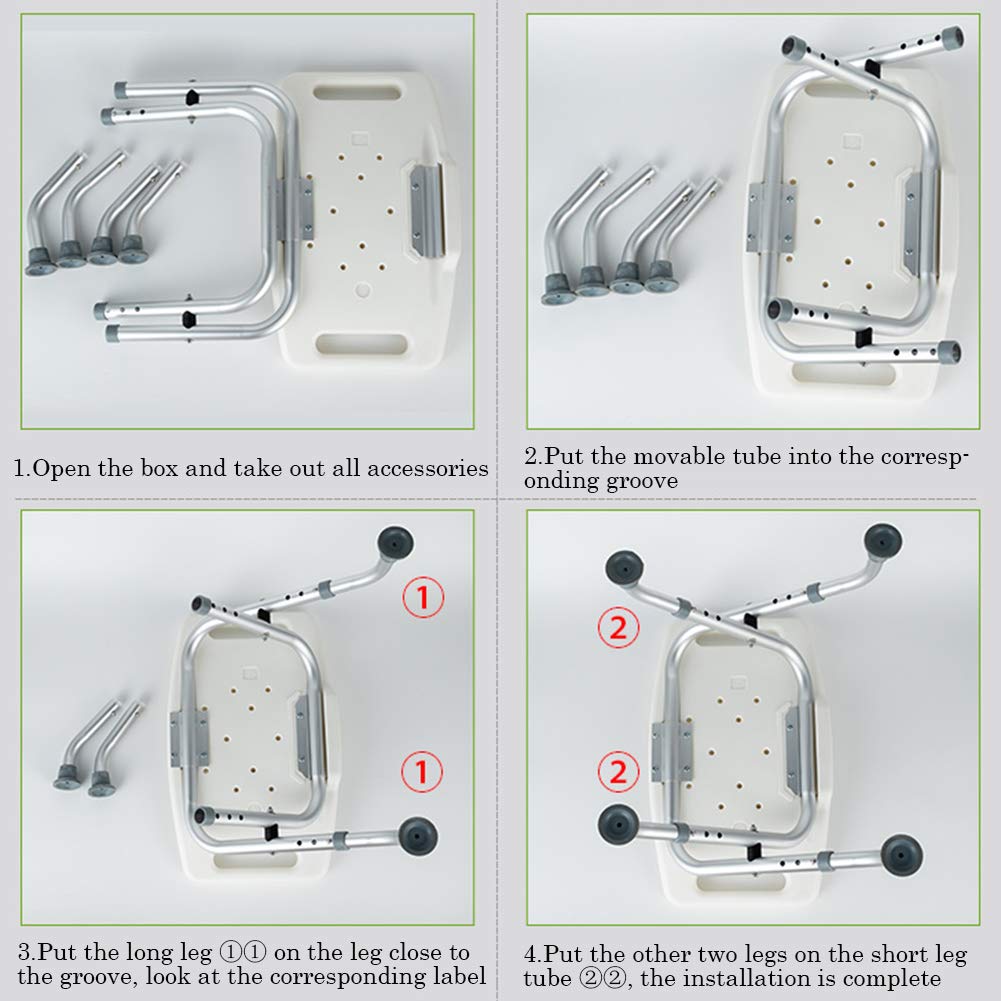 1.Open the box and take out all accessories

2.Put the movable tube into the corresponding groove

1

1

3.Put the long leg ①① on the leg close to the groove, look at the corresponding label

2

2

4.Put the other two legs on the short leg tube ②②, the installation is complete