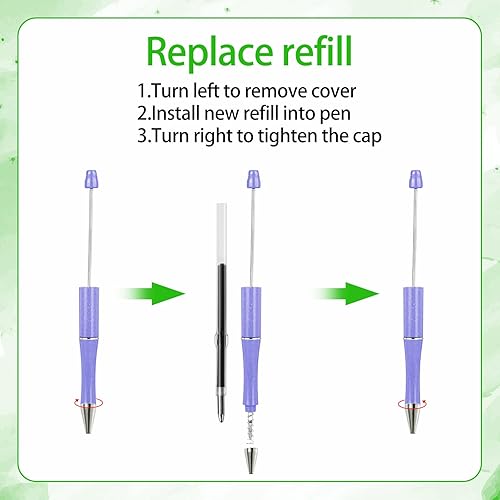 Replace refill

1.Turn left to remove cover
2.Install new refill into pen
3.Turn right to tighten the cap