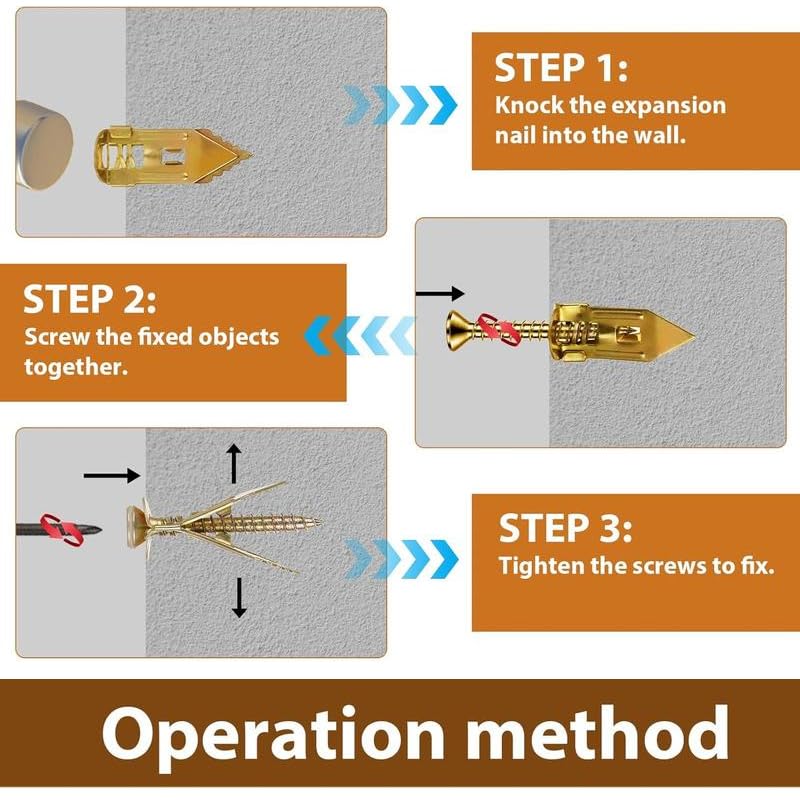 STEP 1:
Knock the expansion nail into the wall.

STEP 2:
Screw the fixed objects together.

STEP 3:
Tighten the screws to fix.

Operation method