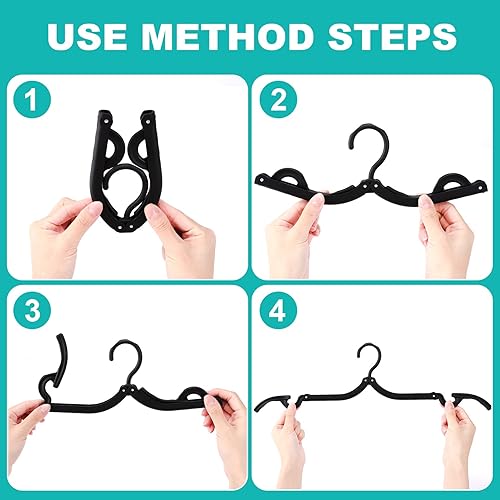 USE METHOD STEPS

1

2

3

4