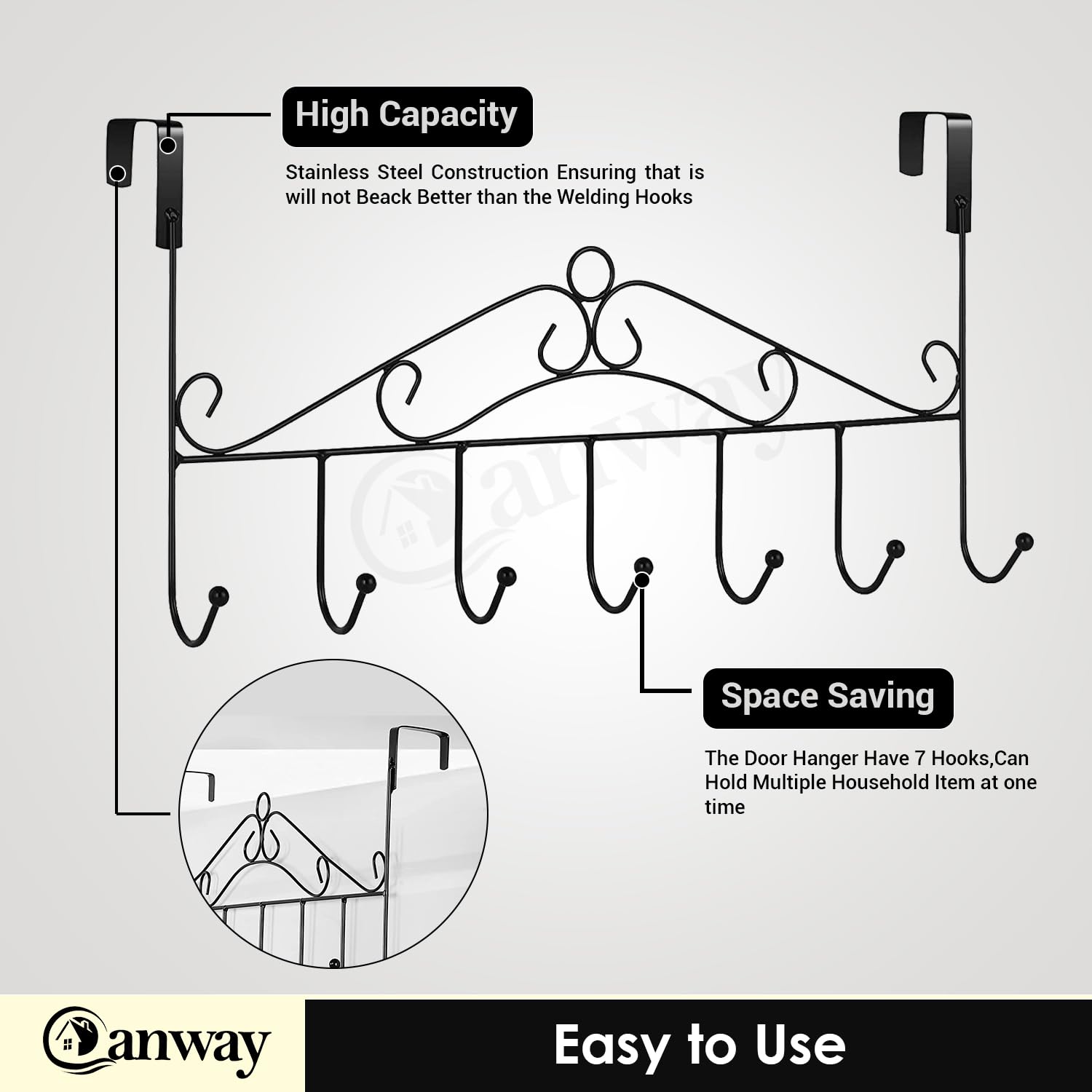 High Capacity

Stainless Steel Construction Ensuring that is will not Beack Better than the Welding Hooks

anway

Space Saving

The Door Hanger Have 7 Hooks,Can Hold Multiple Household Item at one time

anway

Easy to Use